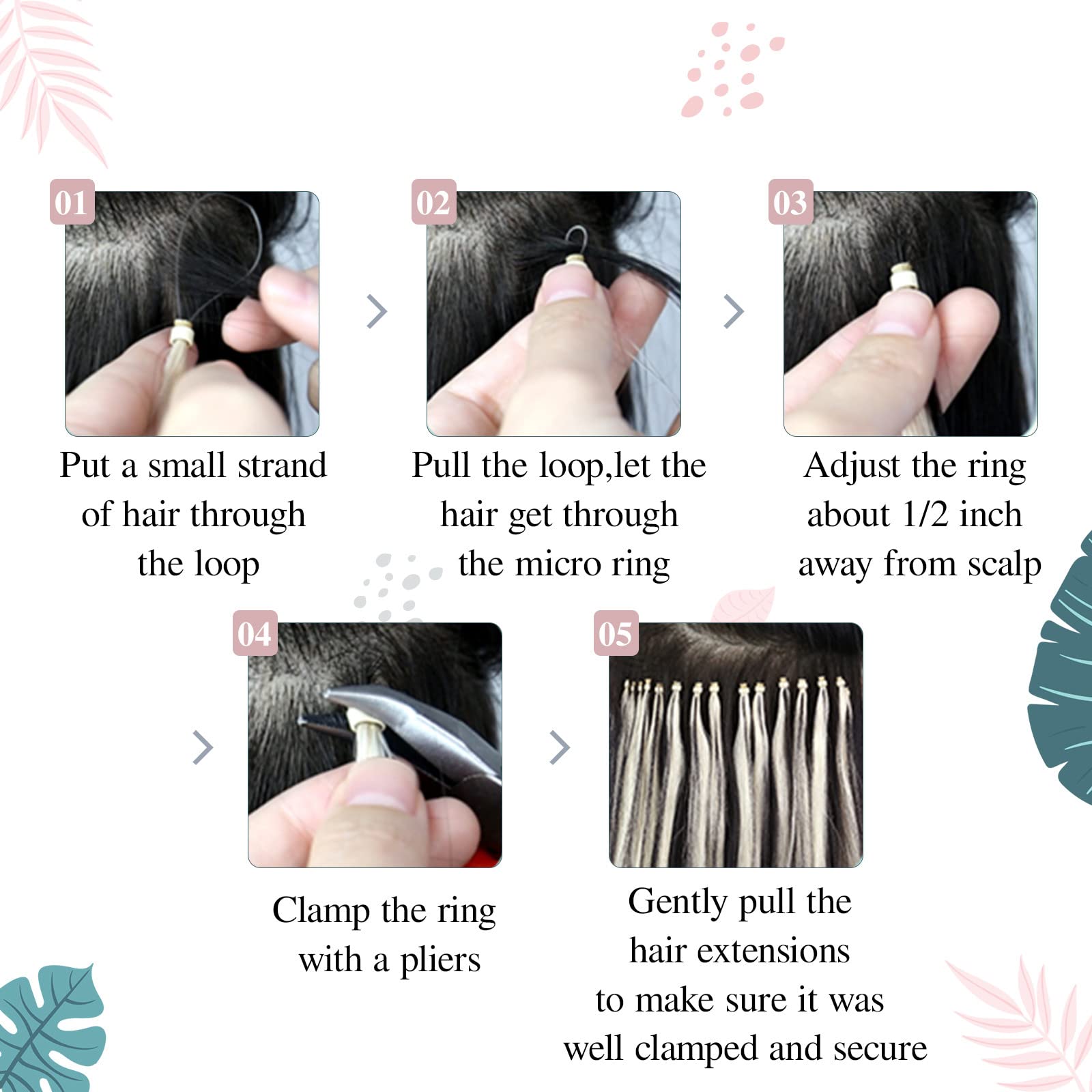 01

Put a small strand of hair through the loop

02

Pull the loop,let the hair get through the micro ring

03

Adjust the ring about 1/2 inch away from scalp

04

Clamp the ring with a pliers

05

Gently pull the hair extensions to make sure it was well clamped and secure