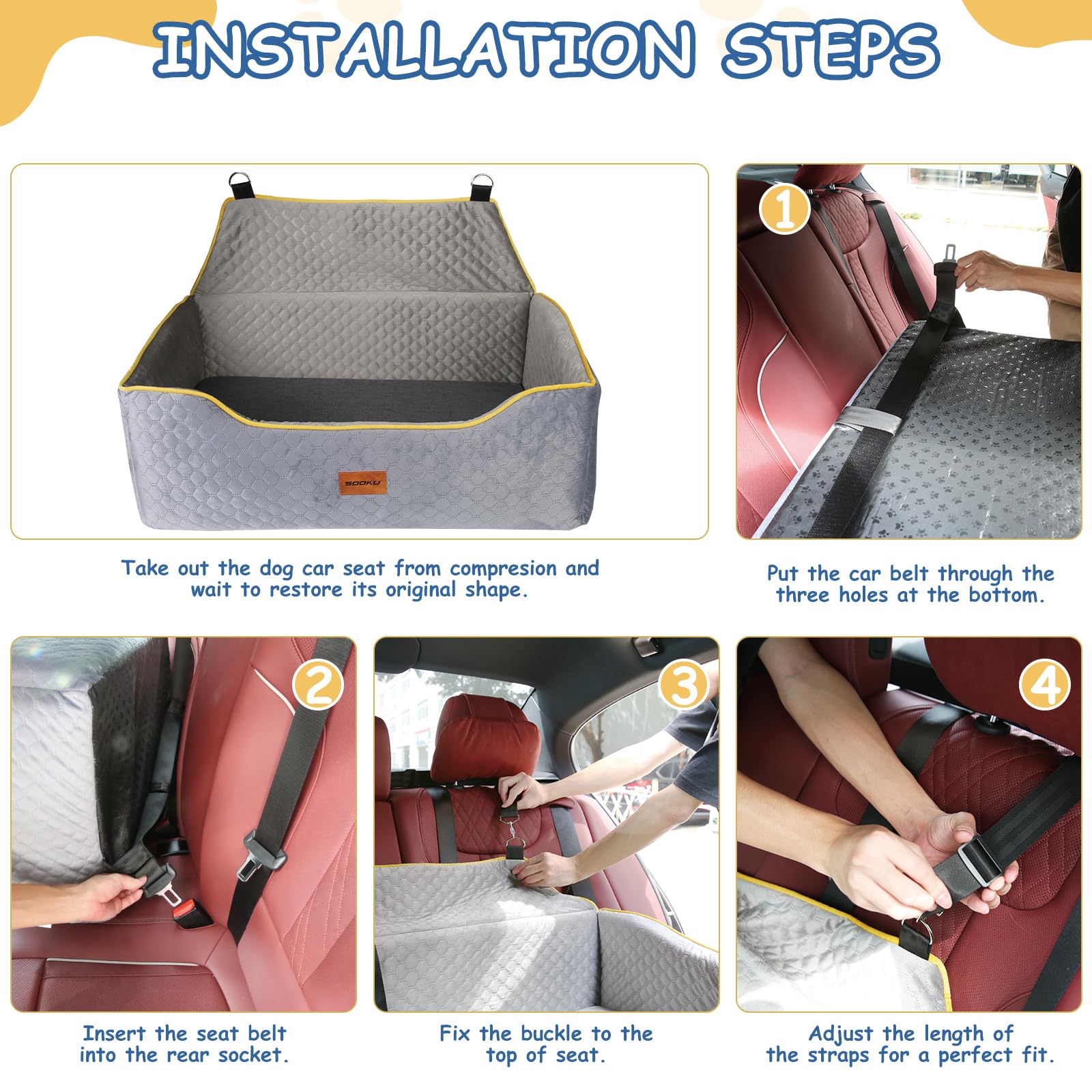 INSTALLATION STEPS

SOOKU

Take out the dog car seat from compresion and wait to restore its original shape.

1

Put the car belt through the three holes at the bottom.

2

Insert the seat belt into the rear socket.

3

Fix the buckle to the top of seat.

4

Adjust the length of the straps for a perfect fit.