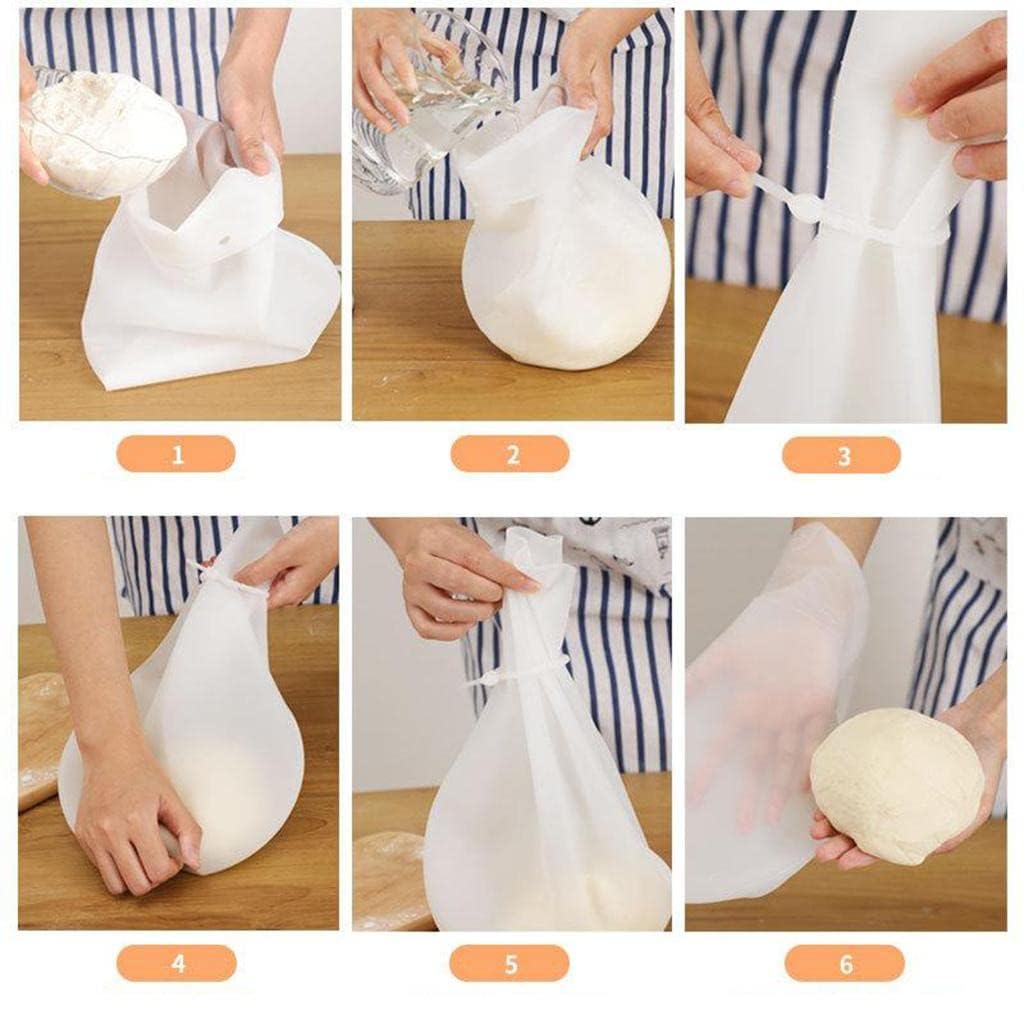 1

2

3

4

5

6