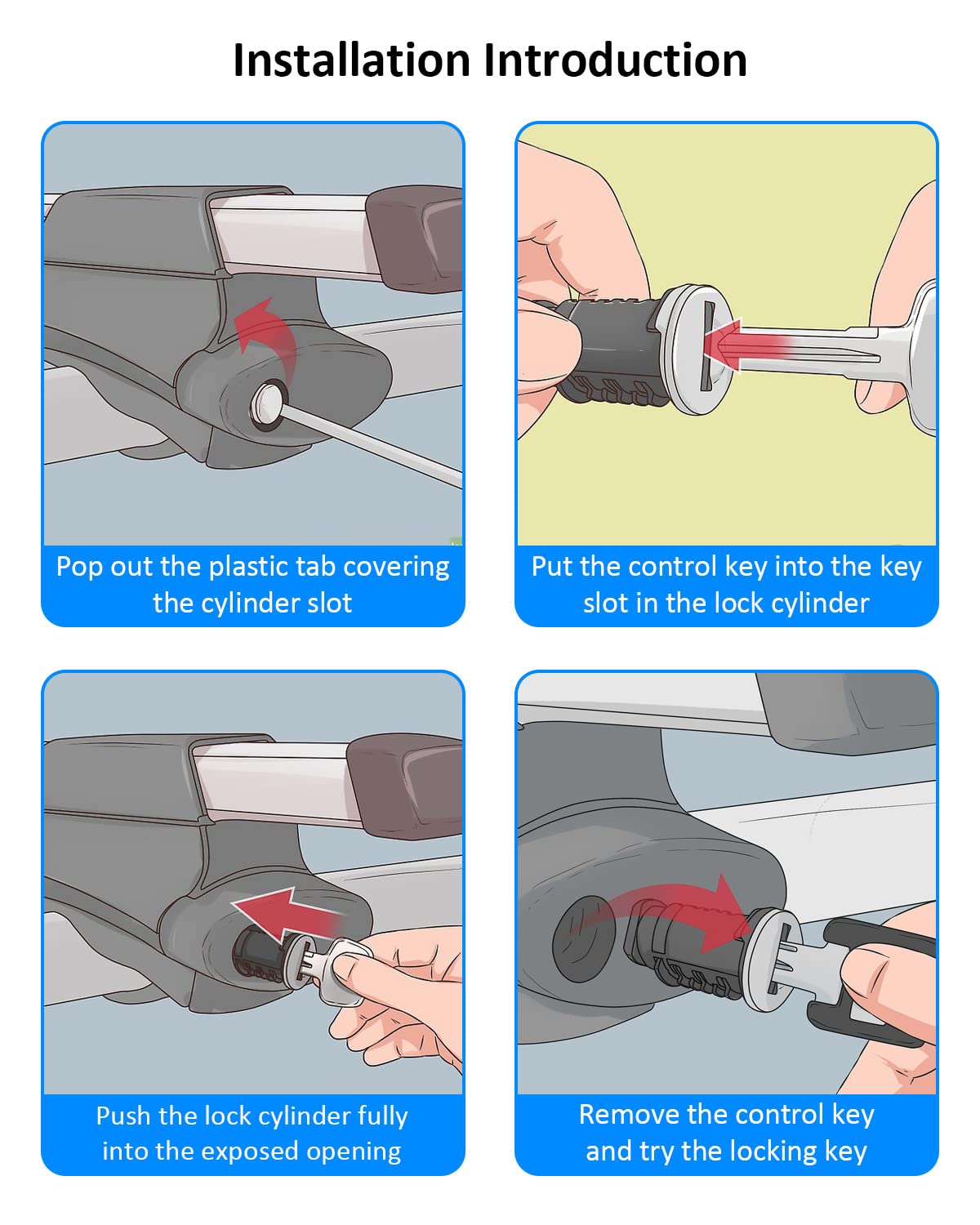 Installation Introduction

Pop out the plastic tab covering the cylinder slot

Put the control key into the key slot in the lock cylinder

Push the lock cylinder fully into the exposed opening

Remove the control key and try the locking key