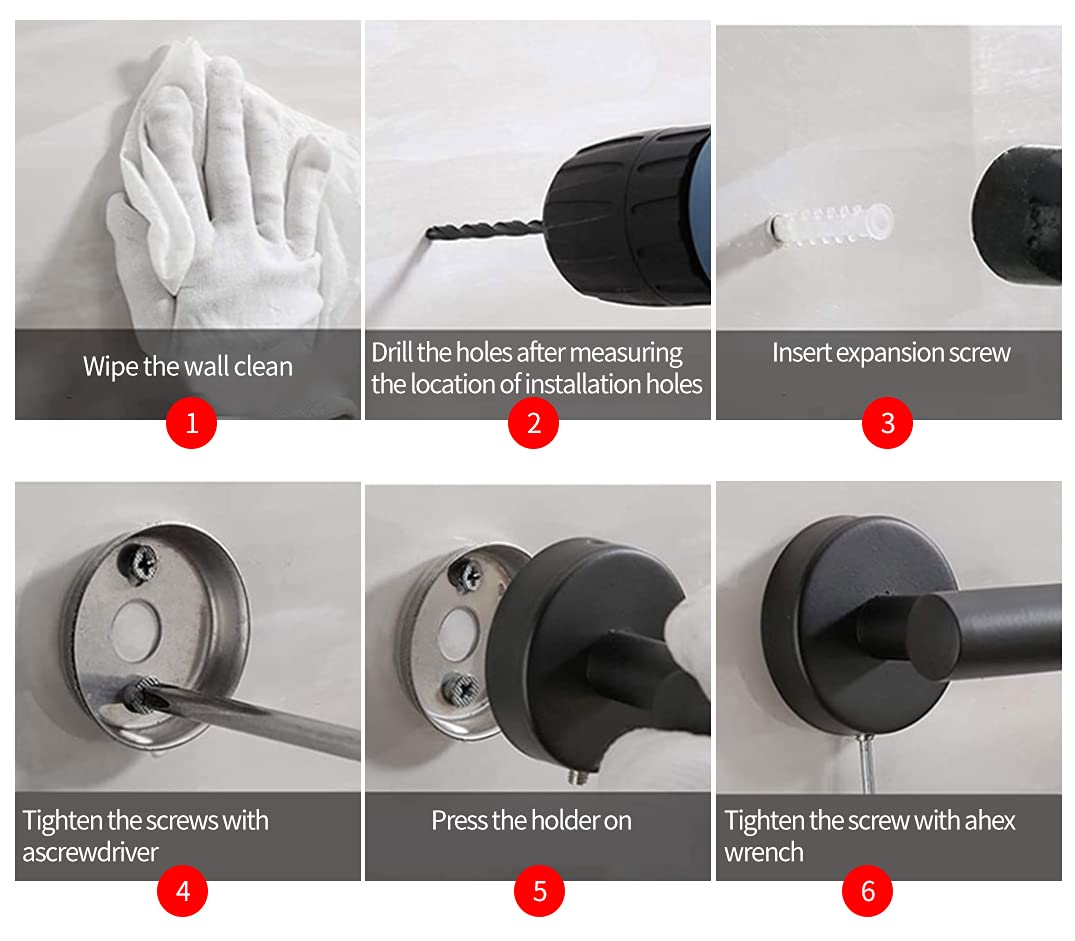 Wipe the wall clean
1

Drill the holes after measuring the location of installation holes
2

Insert expansion screw
3

Tighten the screws with ascrewdriver
4

Press the holder on
5

Tighten the screw with ahex wrench
6