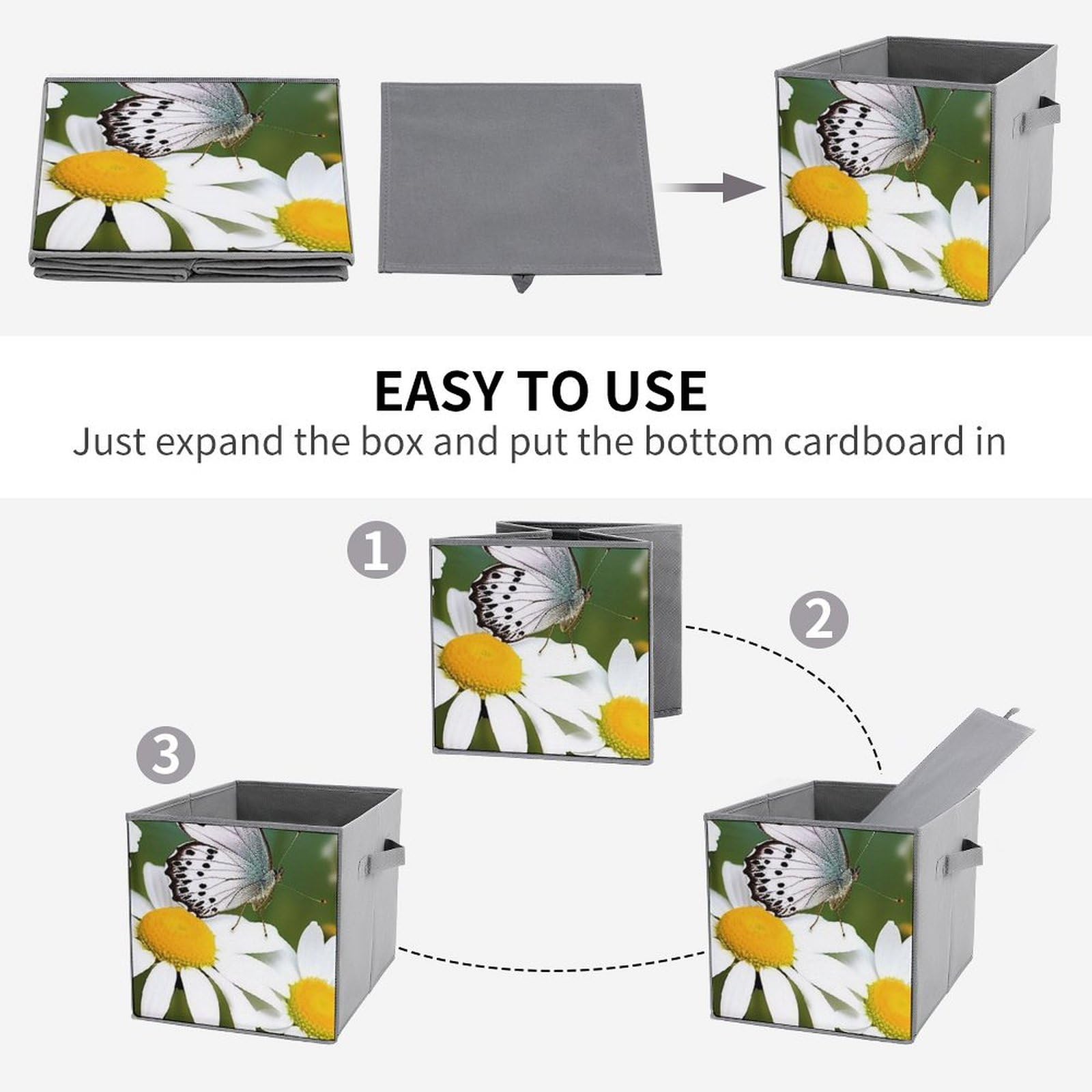 EASY TO USE

Just expand the box and put the bottom cardboard in

1

2

3