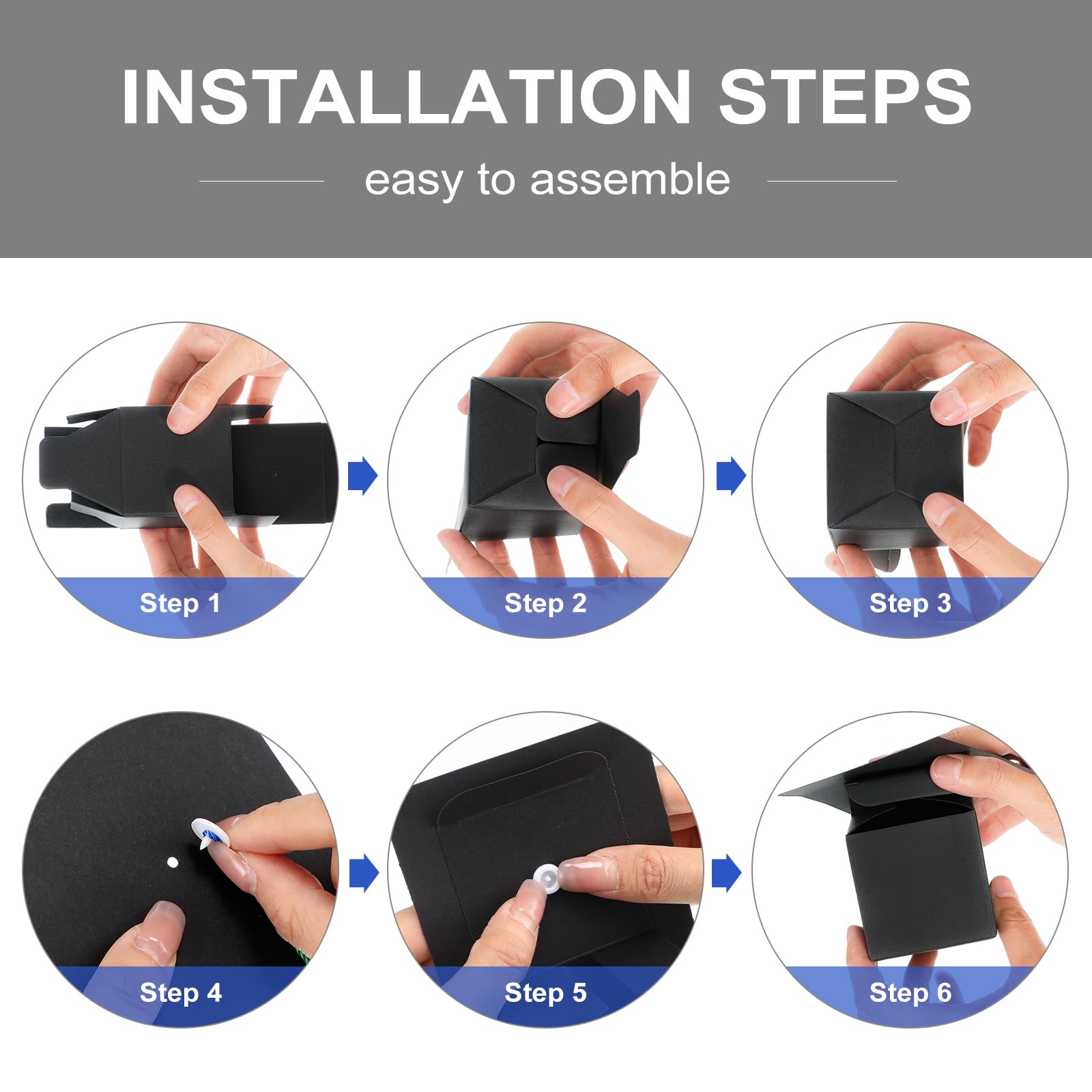 INSTALLATION STEPS

easy to assemble

Step 1

Step 2

Step 3

Step 4

Step 5

Step 6