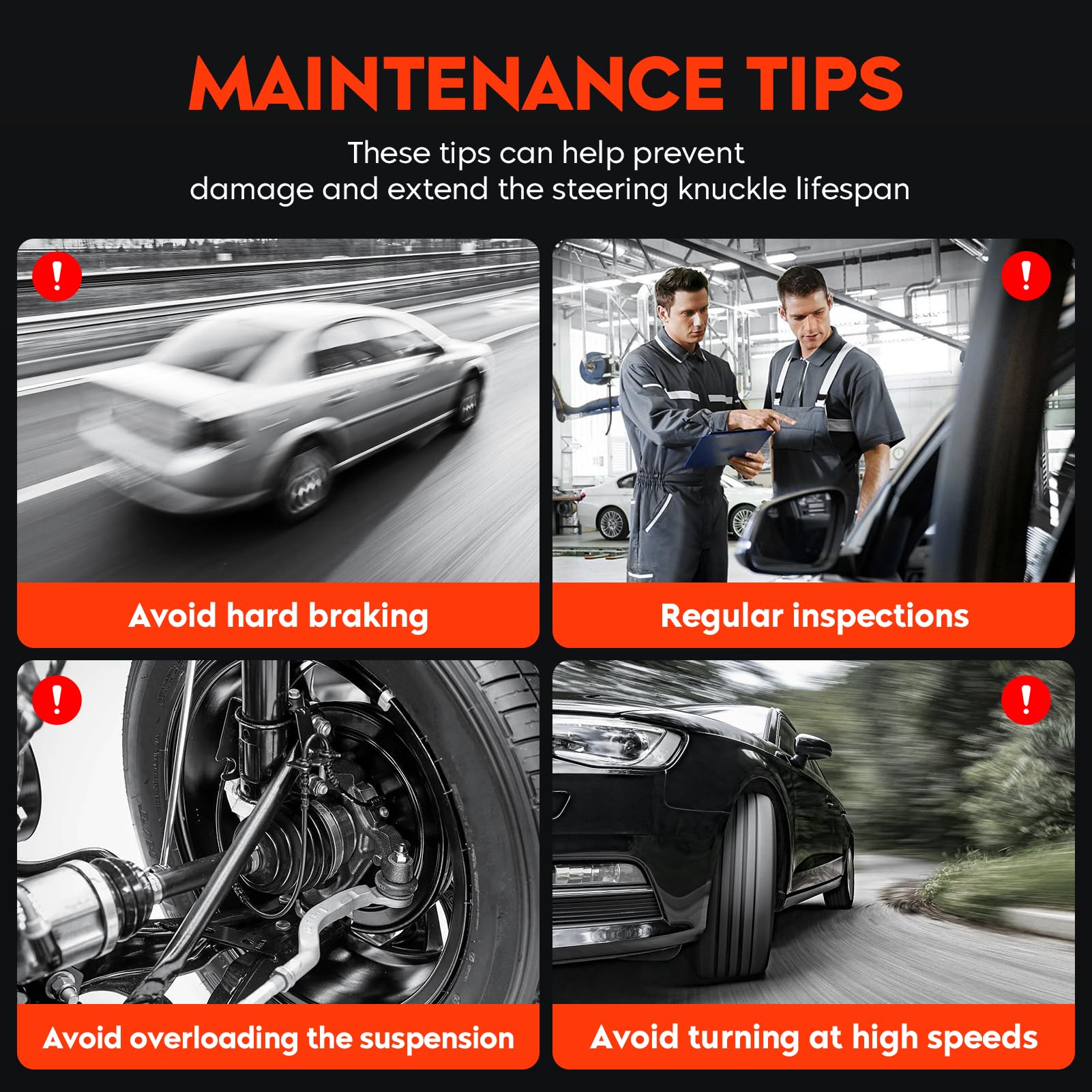 MAINTENANCE TIPS

These tips can help prevent damage and extend the steering knuckle lifespan

!

Avoid hard braking

!

Regular inspections

!

Avoid overloading the suspension

!

Avoid turning at high speeds