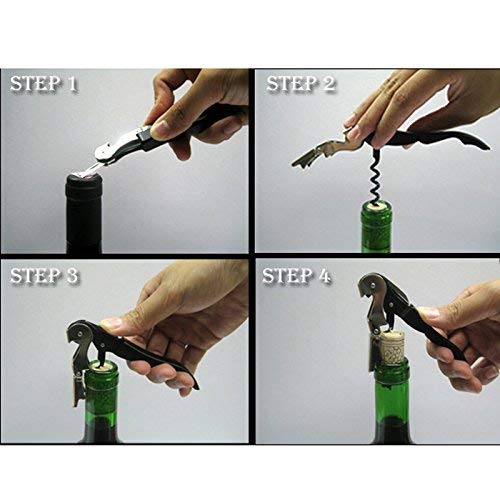 STEP 1

STEP 2

STEP 3

STEP 4