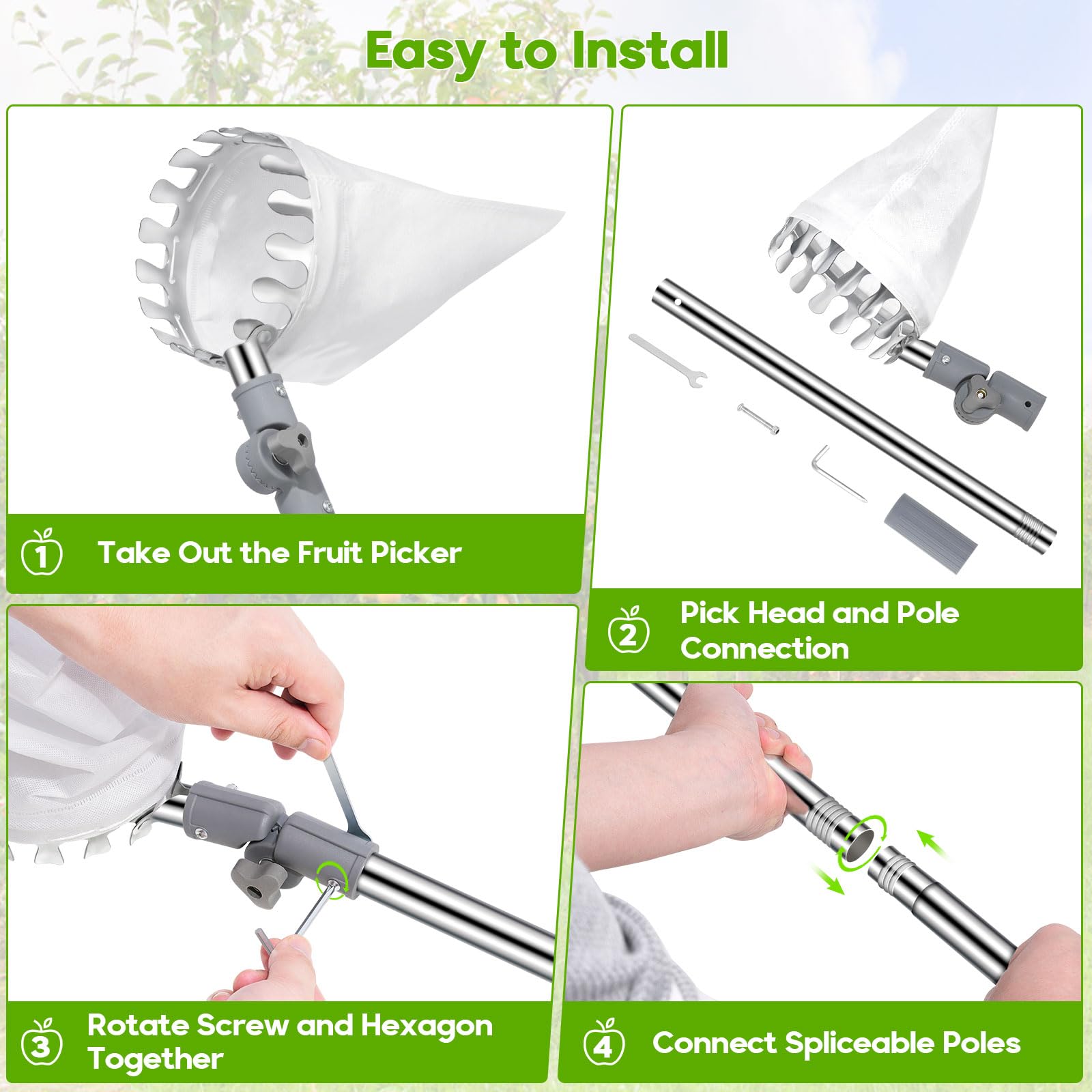 Easy to Install

1 Take Out the Fruit Picker

2 Pick Head and Pole Connection

3 Rotate Screw and Hexagon Together

4 Connect Spliceable Poles