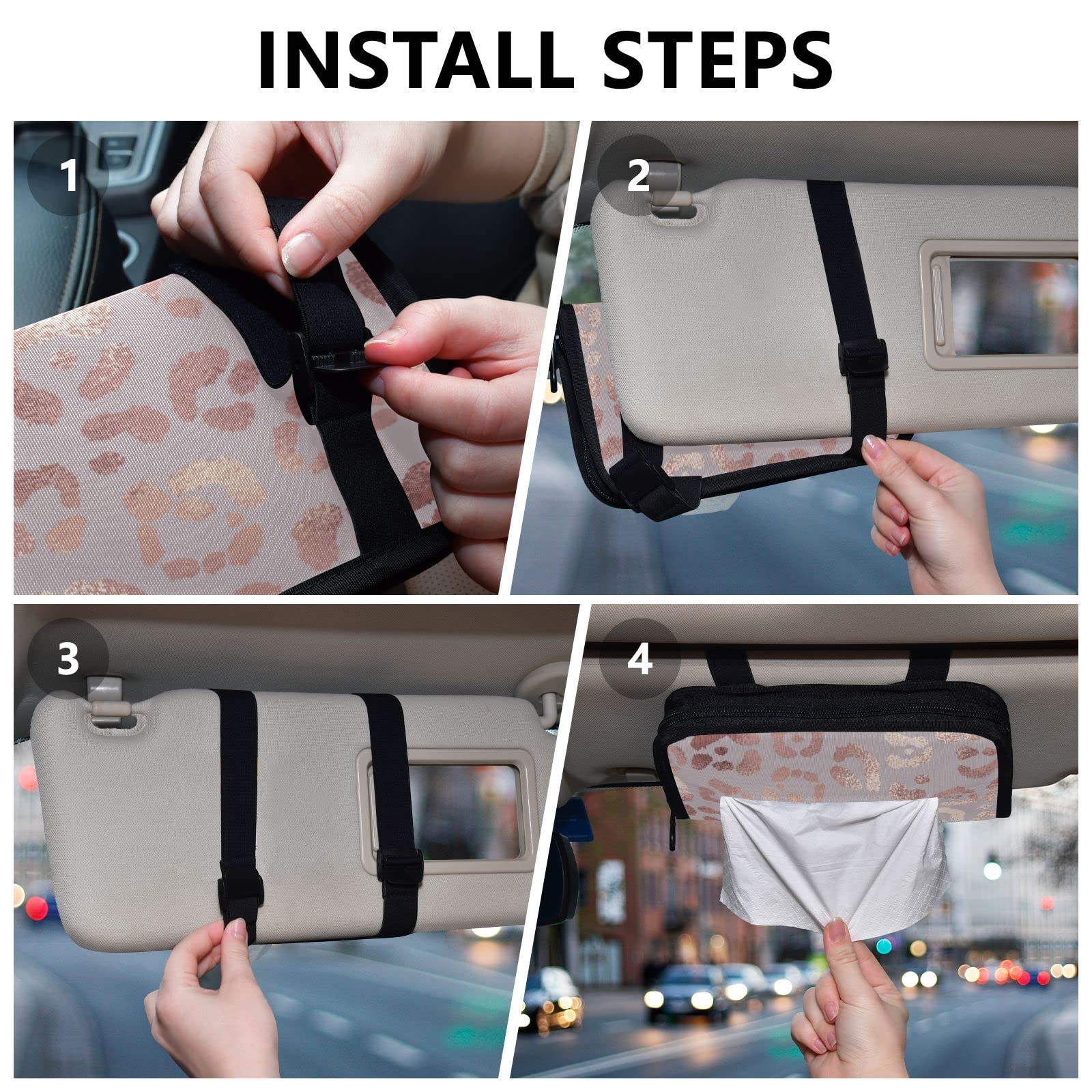 INSTALL STEPS

1

2

3

4