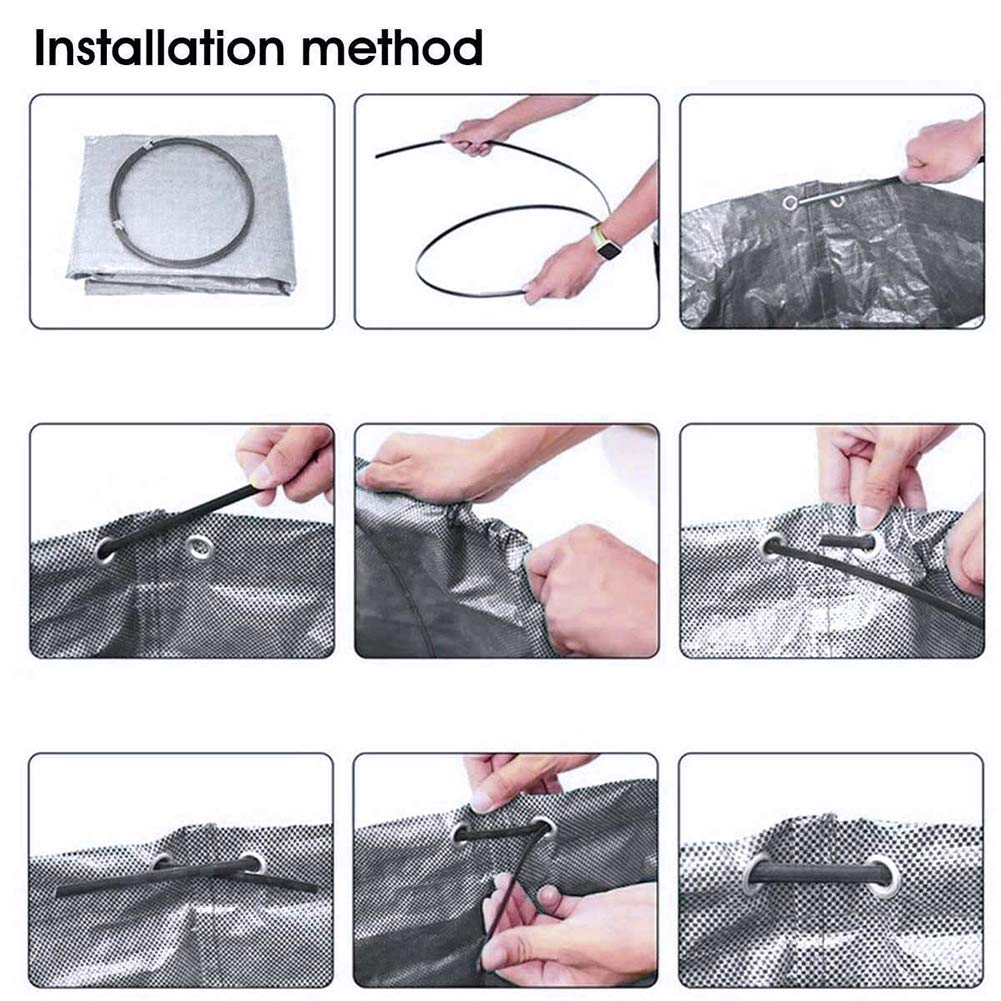 Installation method