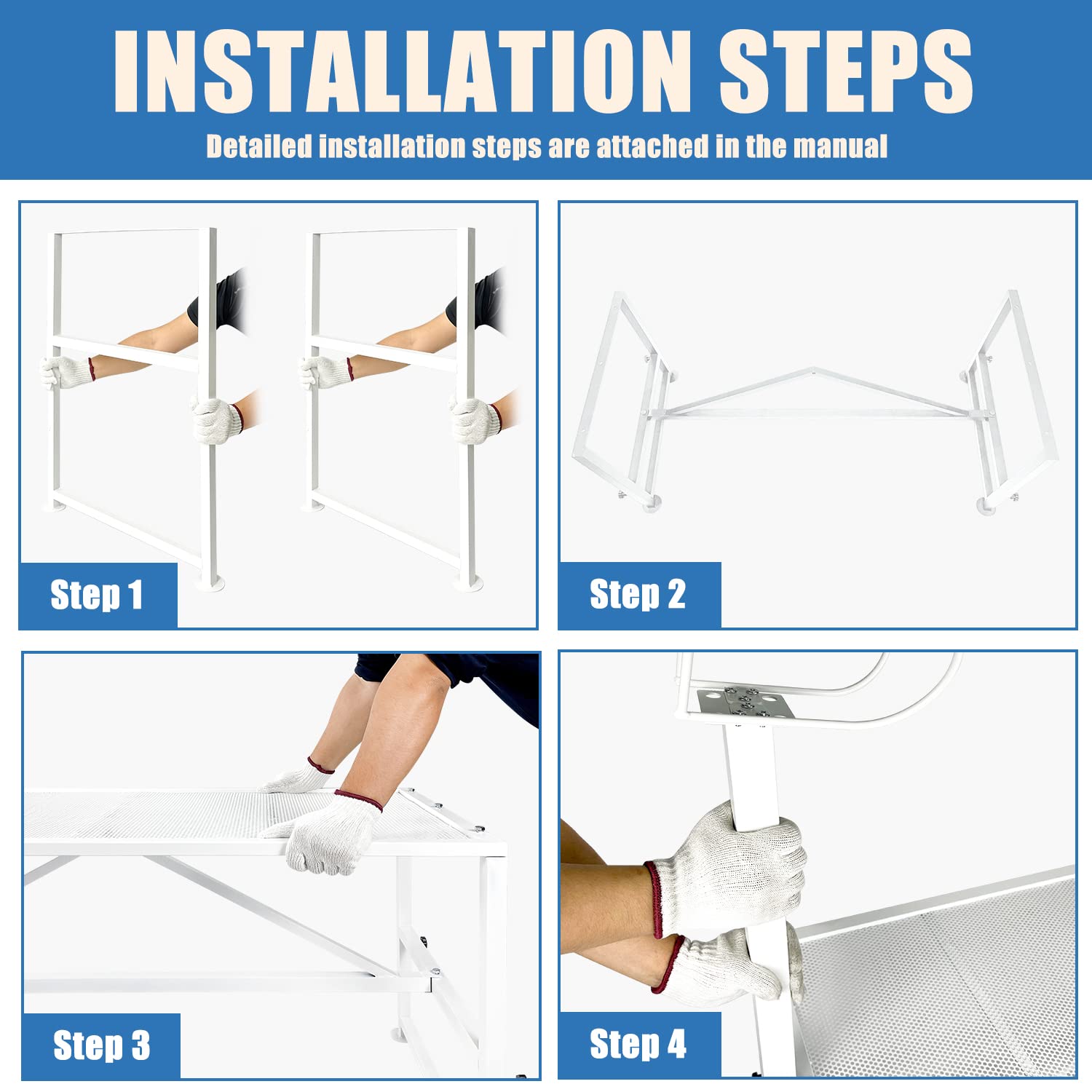 INSTALLATION STEPS

Detailed installation steps are attached in the manual

Step 1

Step 2

Step 3

Step 4