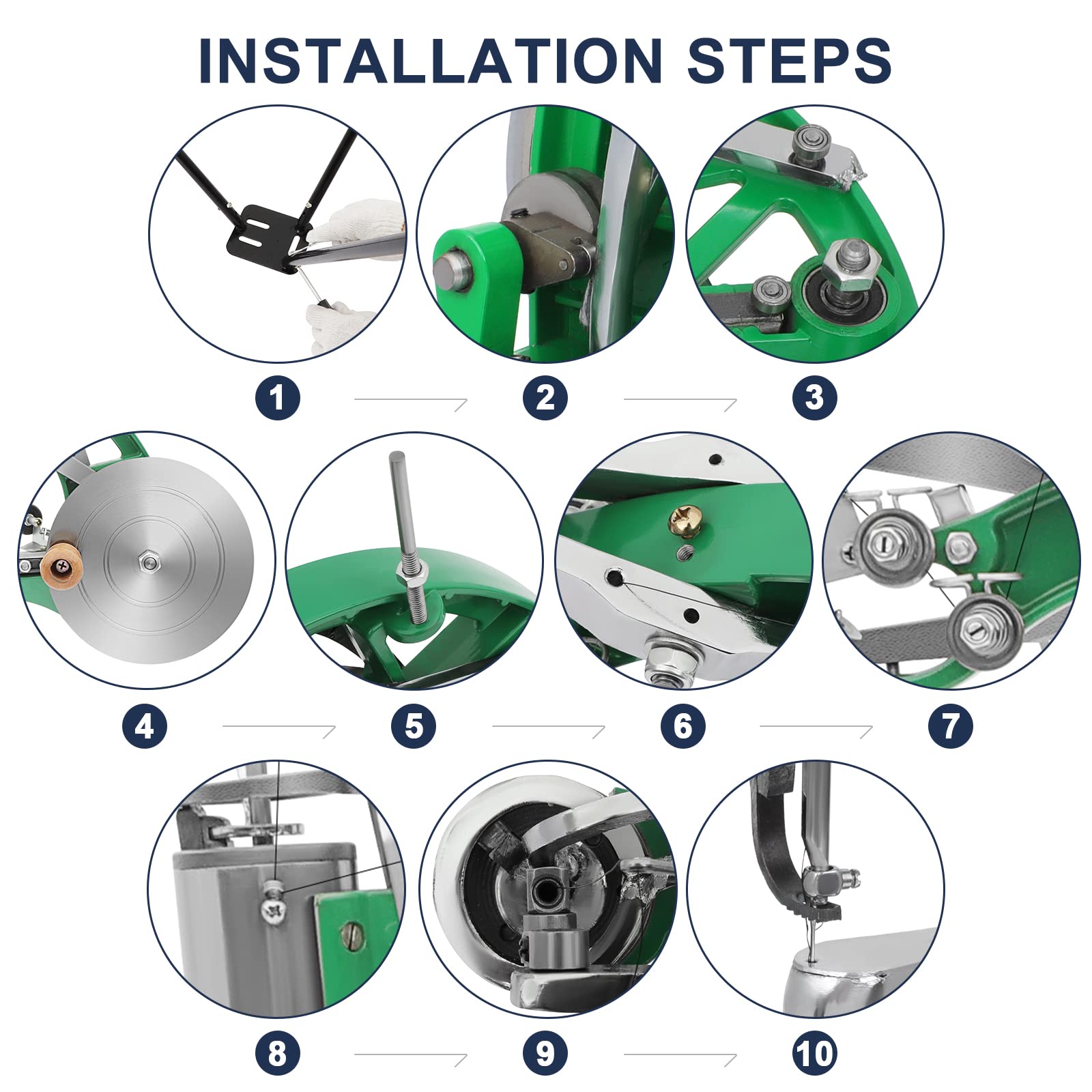 INSTALLATION STEPS

1

2

3

4

5

6

7

8

9

10