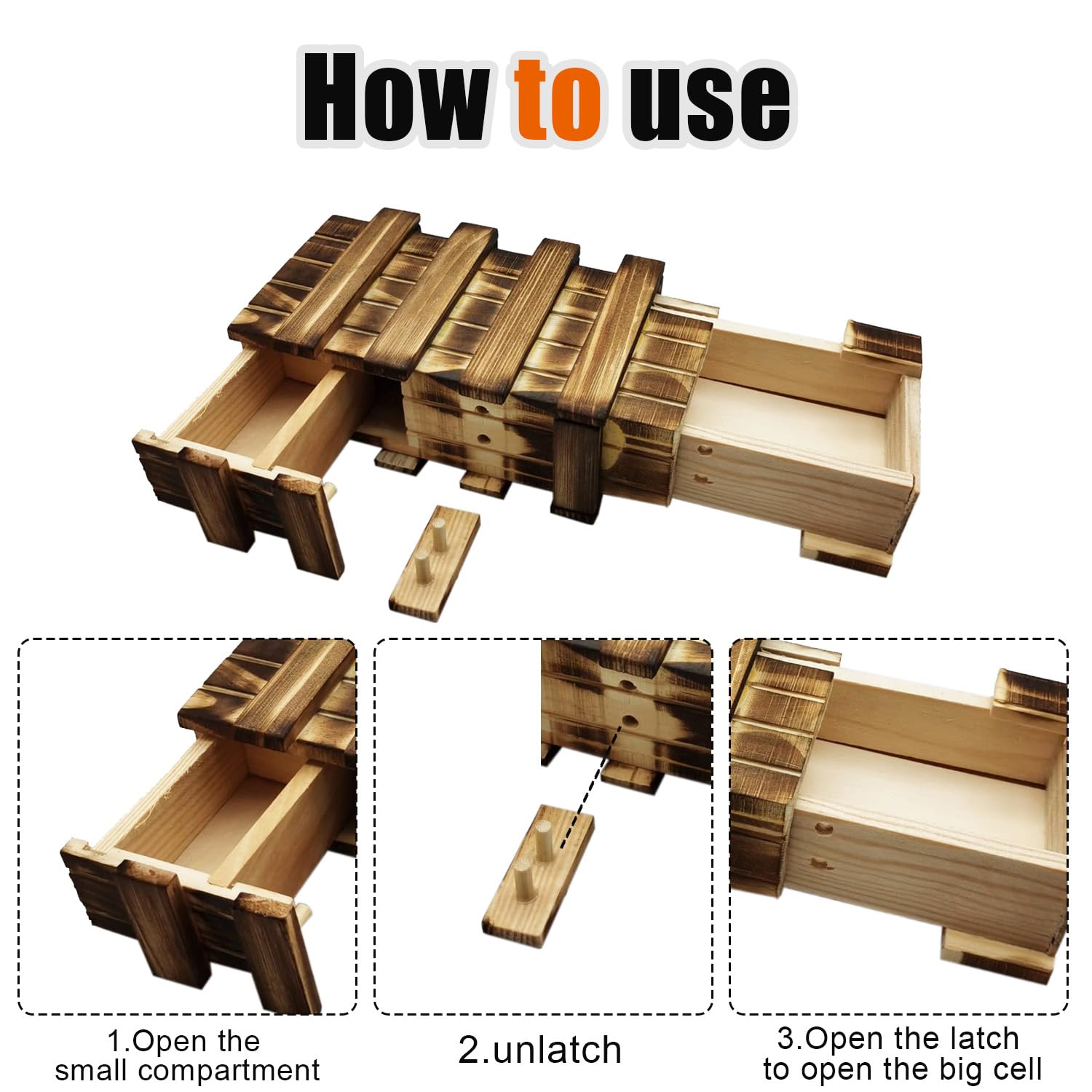 How to use

1.Open the small compartment

2.unlatch

3.Open the latch to open the big cell