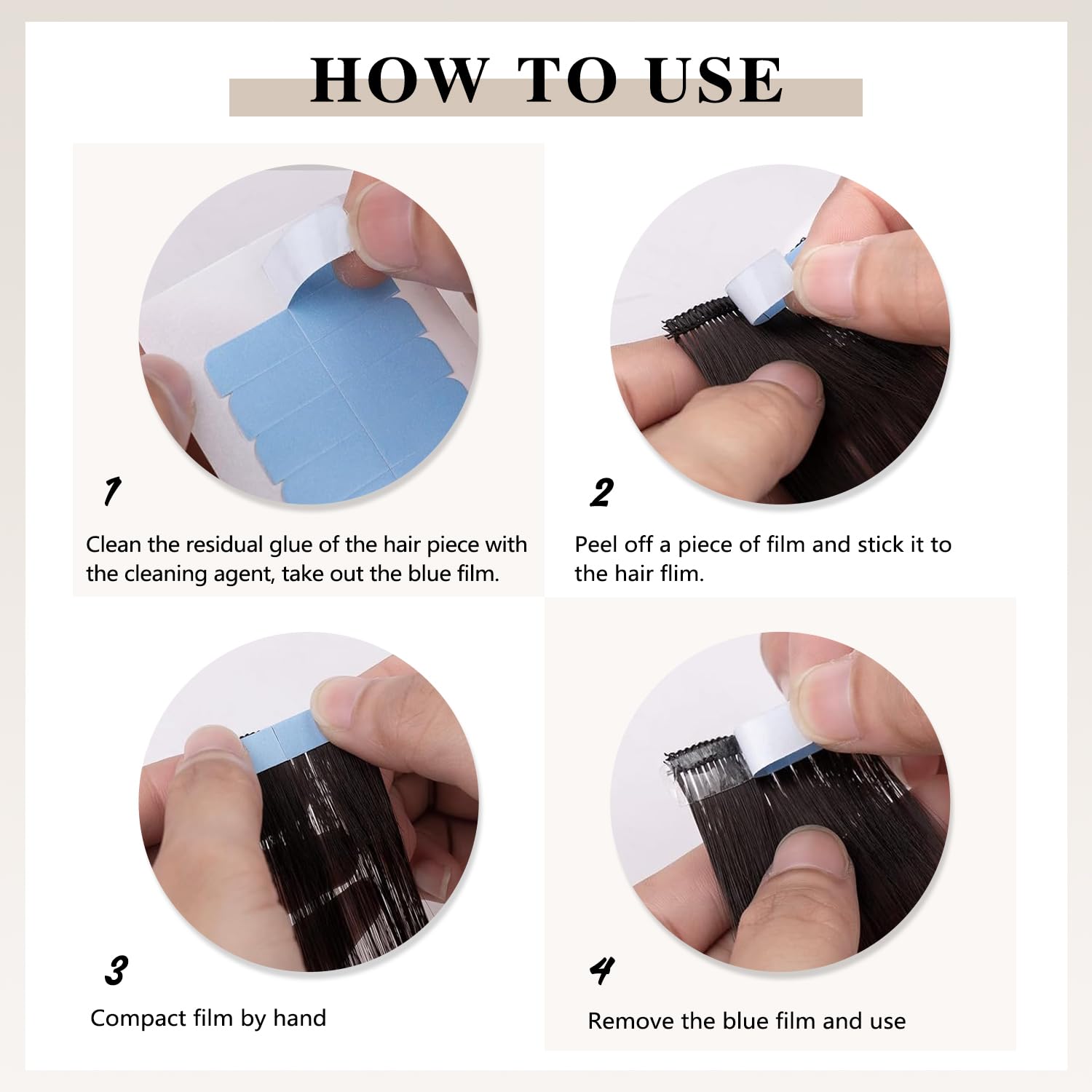 HOW TO USE

1

Clean the residual glue of the hair piece with the cleaning agent, take out the blue film.

2

Peel off a piece of film and stick it to the hair flim.

3

Compact film by hand

4

Remove the blue film and use