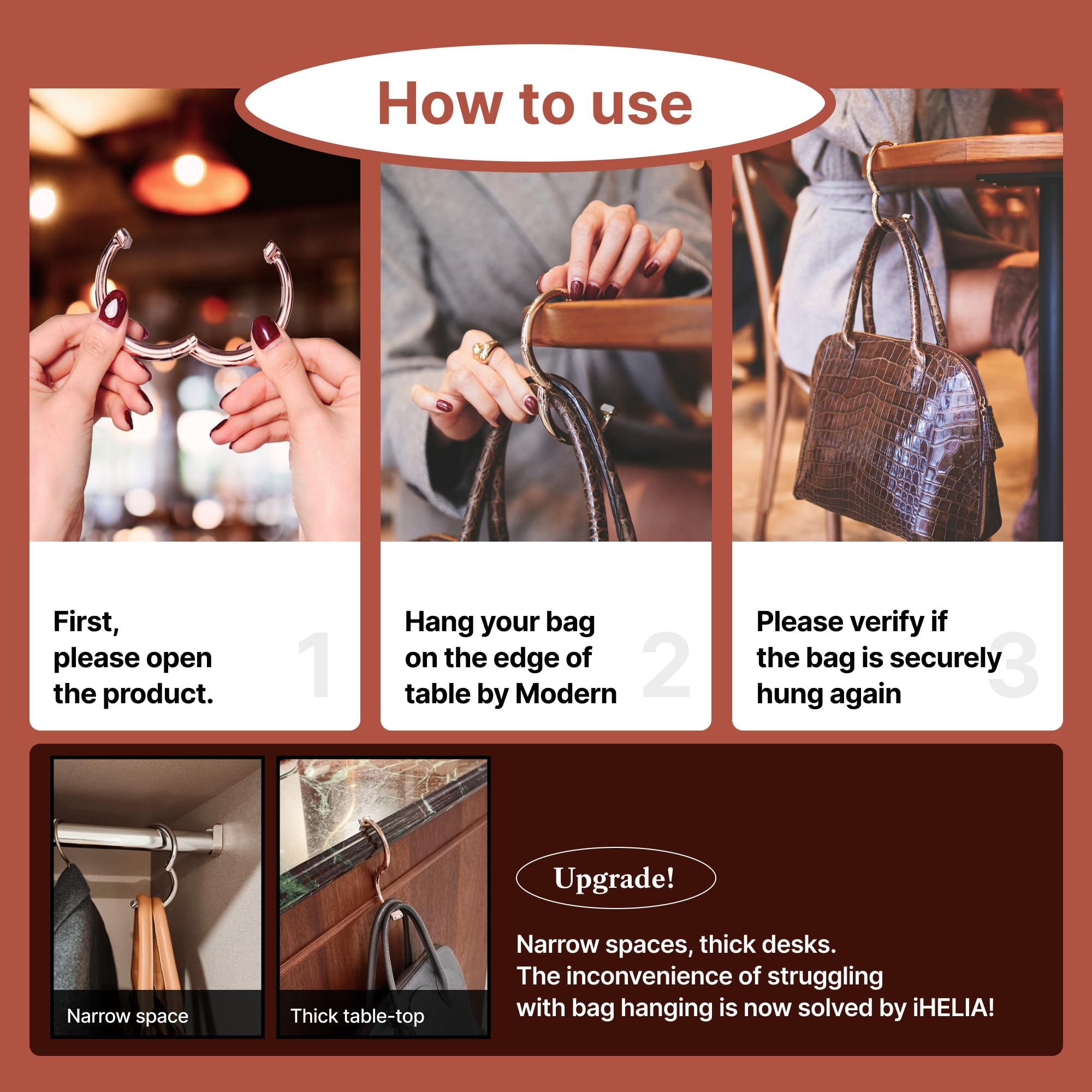 How to use

First, please open the product.

1

Hang your bag on the edge of table by Modern

2

Please verify if the bag is securely hung again

3

Narrow space

Thick table-top

Upgrade!

Narrow spaces, thick desks.
The inconvenience of struggling with bag hanging is now solved by iHELIA!