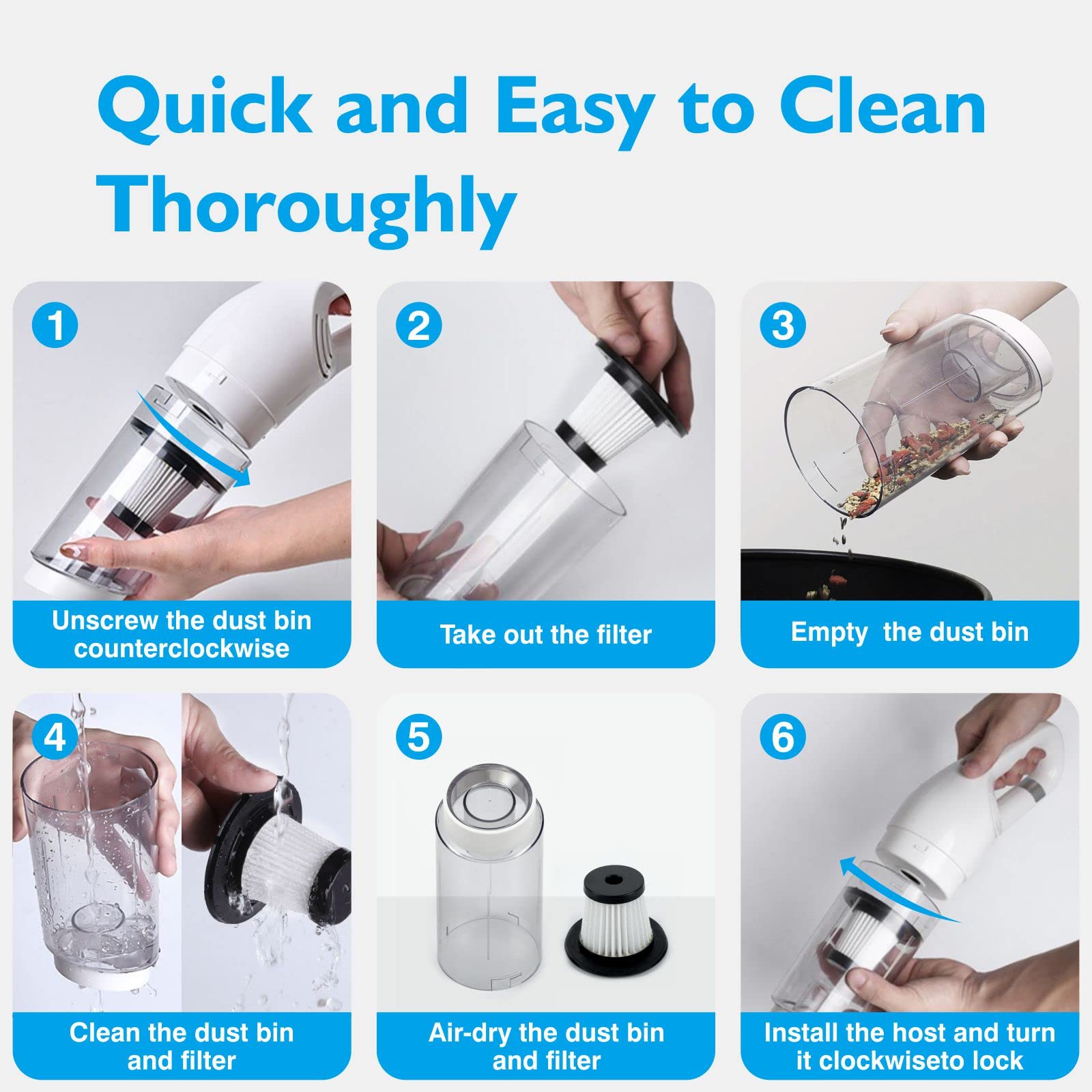 Quick and Easy to Clean Thoroughly

1
Unscrew the dust bin counterclockwise

2
Take out the filter

3
Empty the dust bin

4
Clean the dust bin and filter

5
Air-dry the dust bin and filter

6
Install the host and turn it clockwiseto lock