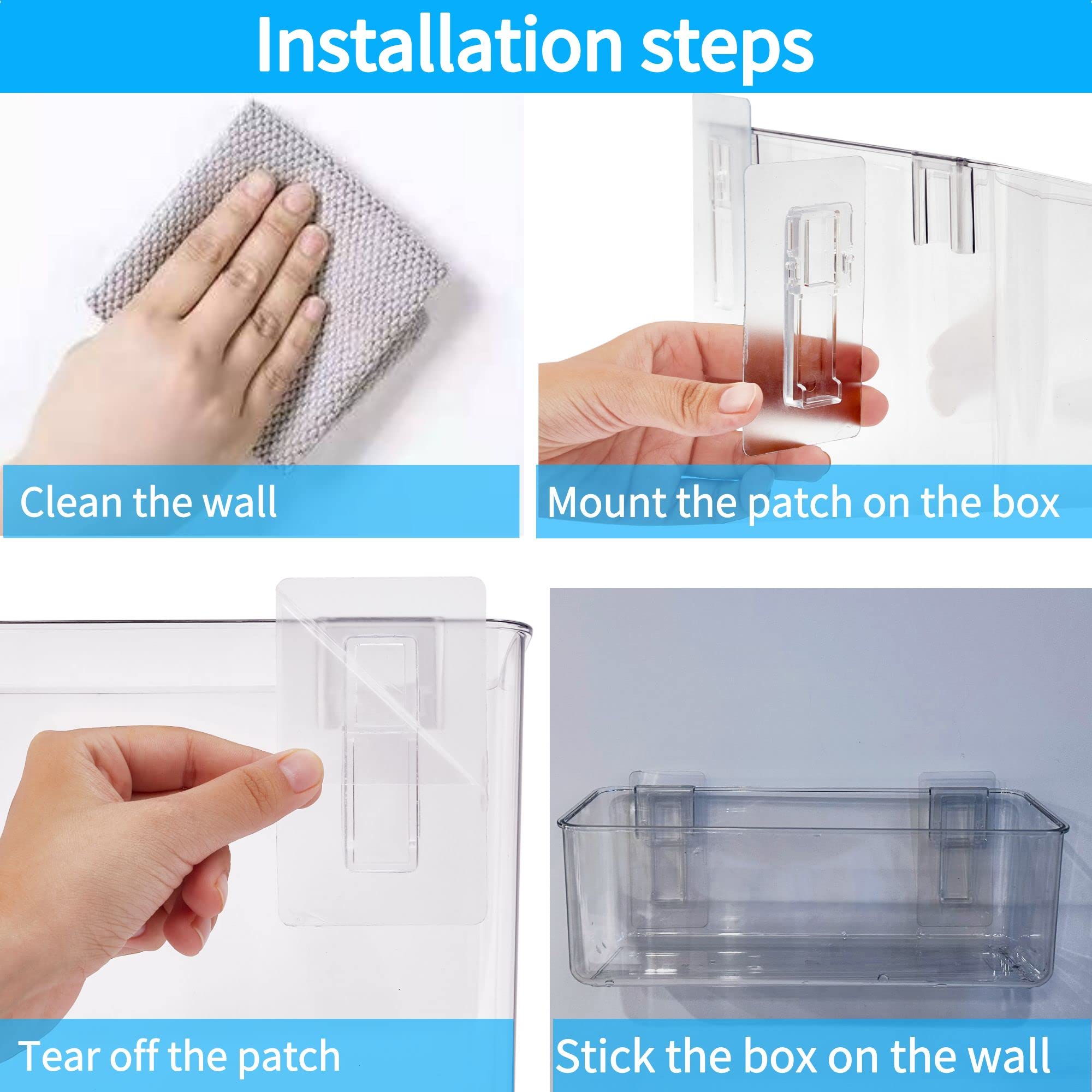 Installation steps

Clean the wall

Mount the patch on the box

Tear off the patch

Stick the box on the wall