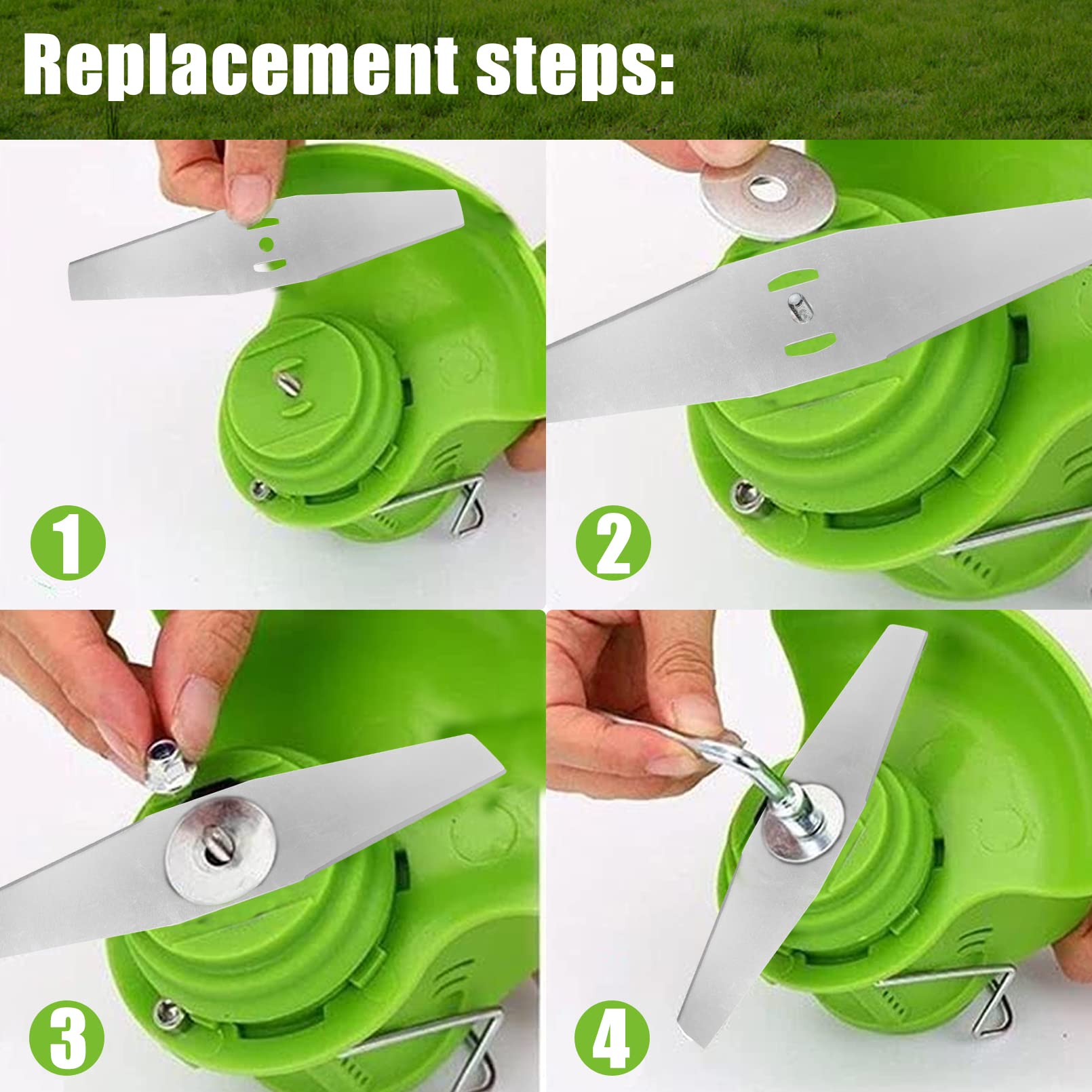 Replacement steps:

1

2

3

4