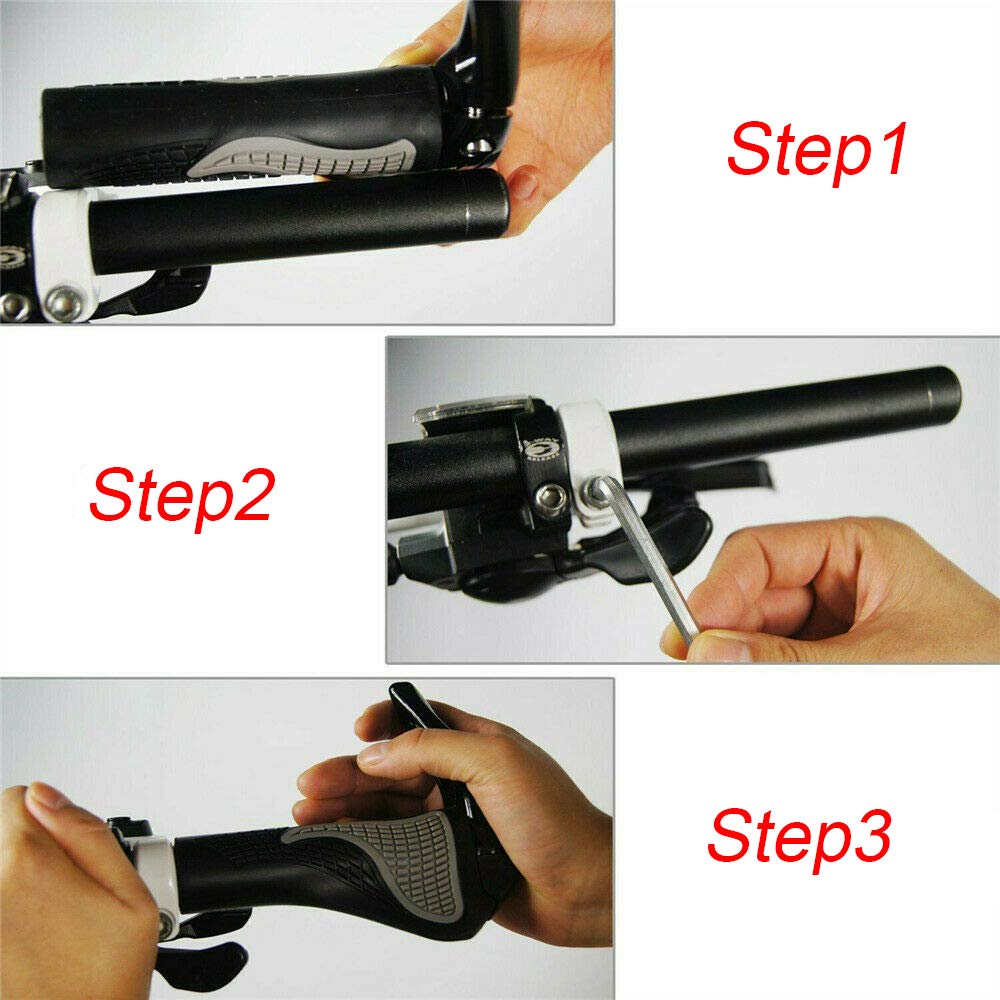 Step1

Step2

Step3