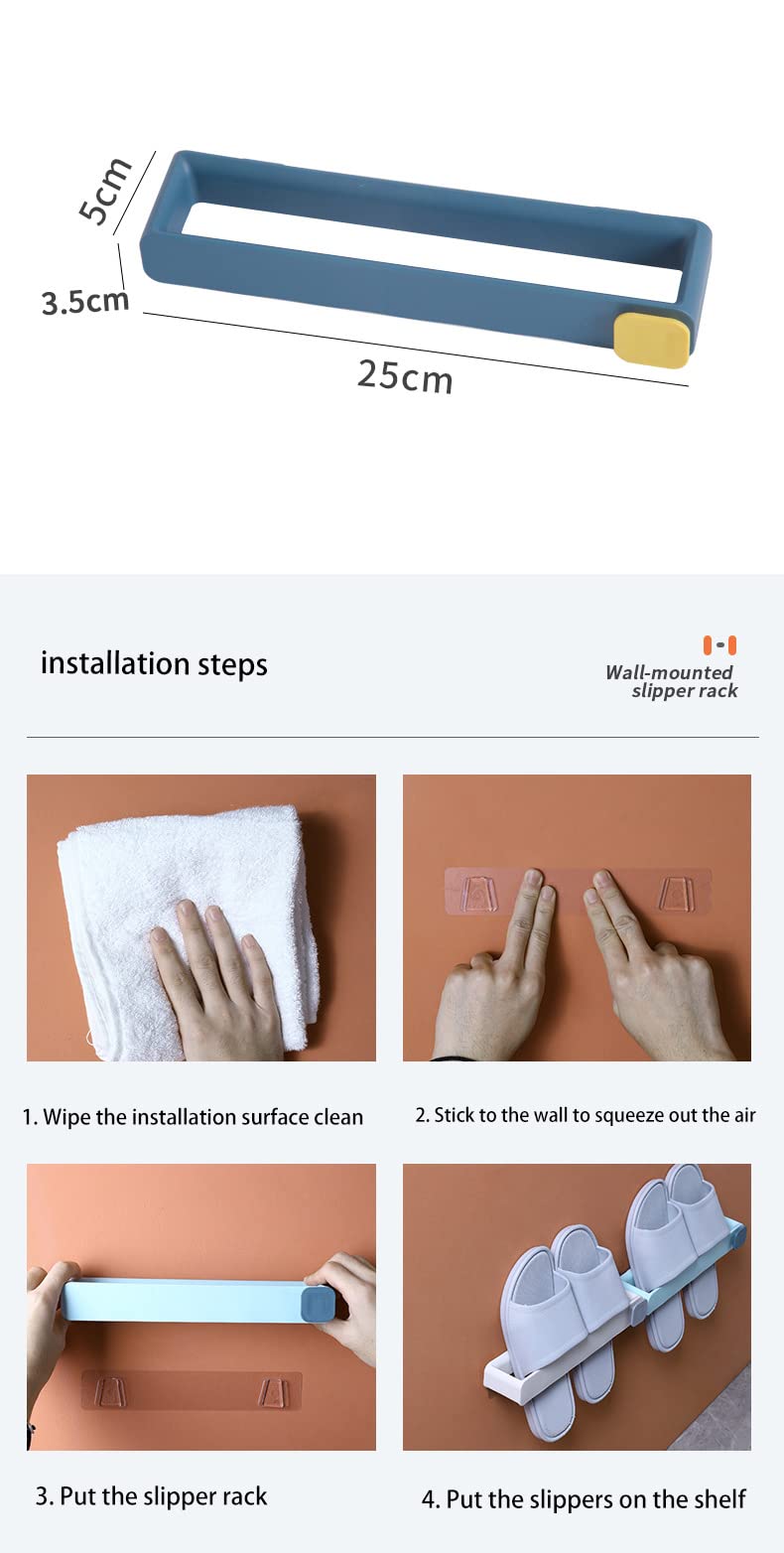 5cm
3.5cm
25cm

installation steps

Wall-mounted slipper rack

1. Wipe the installation surface clean

2. Stick to the wall to squeeze out the air

3. Put the slipper rack

4. Put the slippers on the shelf