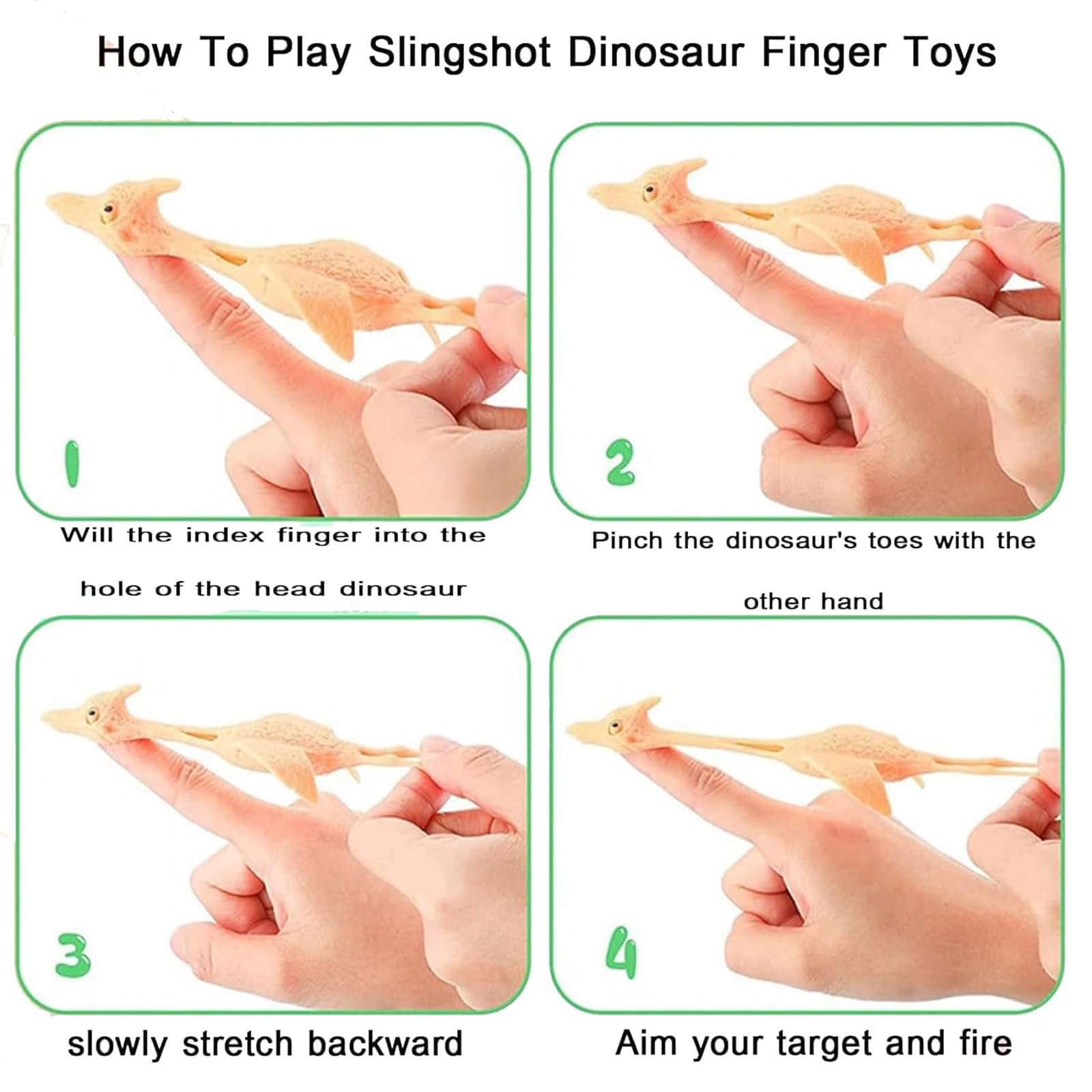 How To Play Slingshot Dinosaur Finger Toys

1

Will the index finger into the hole of the head dinosaur

2

Pinch the dinosaur's toes with the other hand

3

slowly stretch backward

4

Aim your target and fire