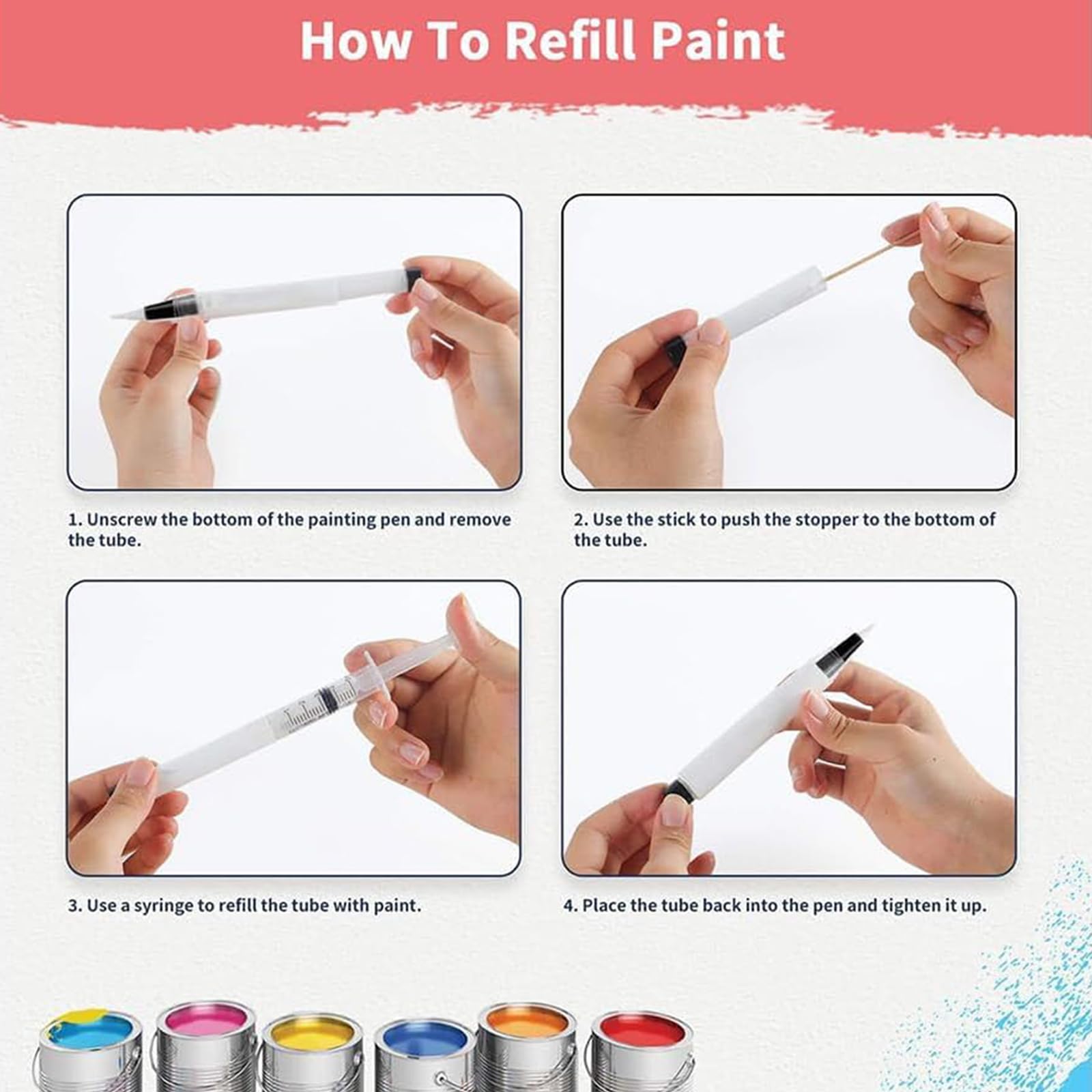 How To Refill Paint

1. Unscrew the bottom of the painting pen and remove the tube.

2. Use the stick to push the stopper to the bottom of the tube.

3. Use a syringe to refill the tube with paint.

4. Place the tube back into the pen and tighten it up.