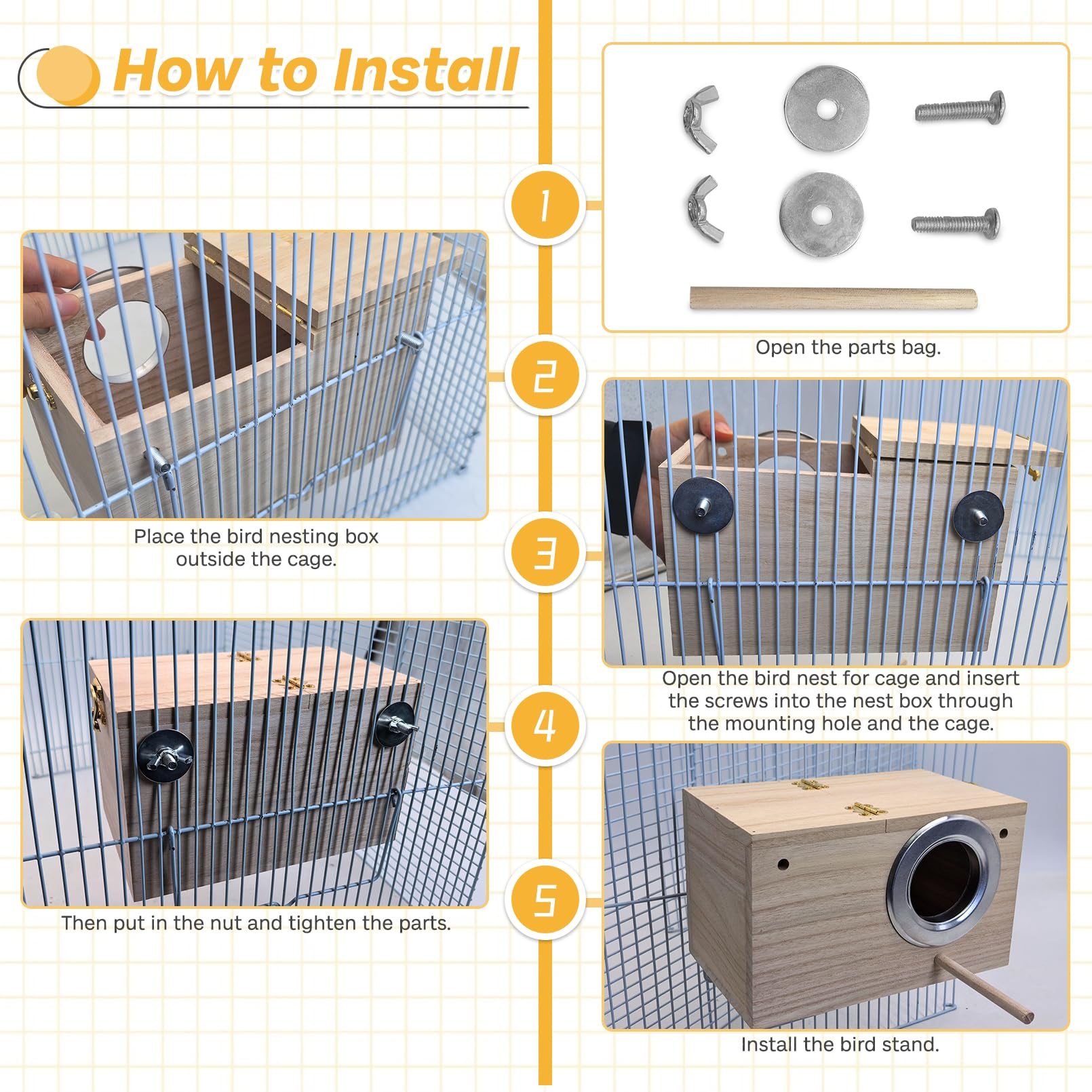 How to Install

1

Open the parts bag.

2

Place the bird nesting box outside the cage.

3

Open the bird nest for cage and insert the screws into the nest box through the mounting hole and the cage.

4

Then put in the nut and tighten the parts.

5

Install the bird stand.