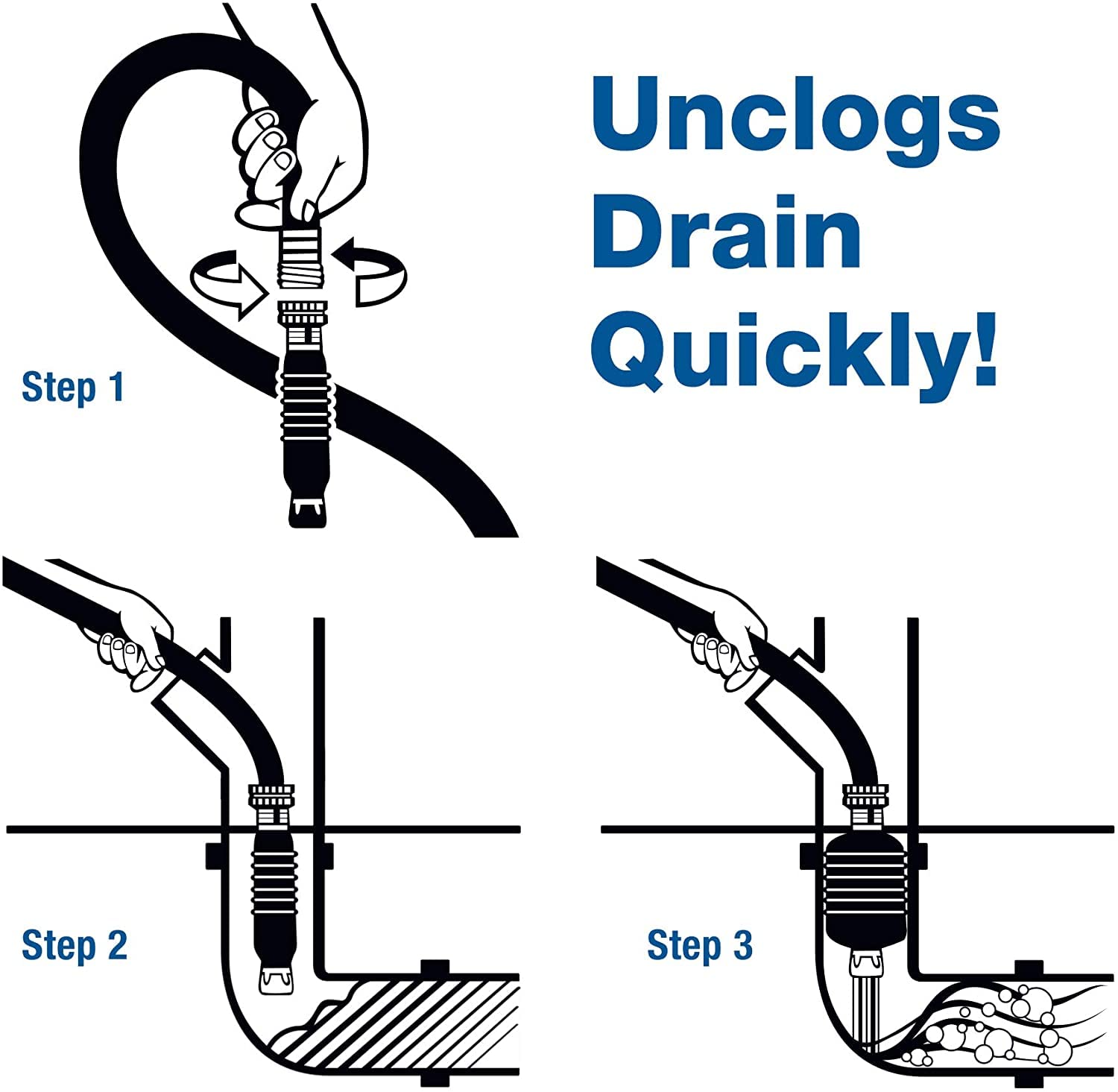 Unclogs Drain Quickly!

Step 1

Step 2

Step 3