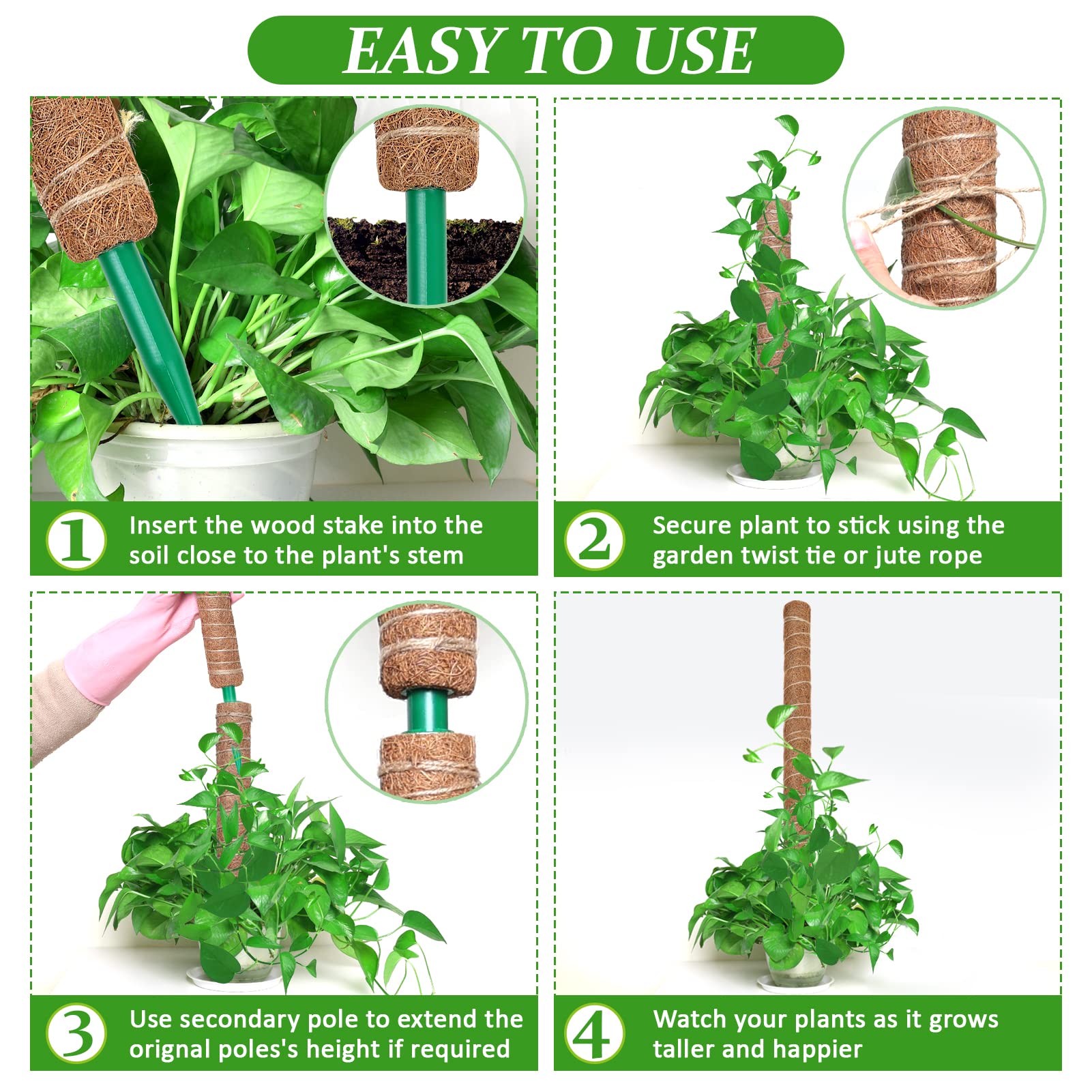 EASY TO USE

1 Insert the wood stake into the soil close to the plant's stem

2 Secure plant to stick using the garden twist tie or jute rope

3 Use secondary pole to extend the orignal poles's height if required

4 Watch your plants as it grows taller and happier