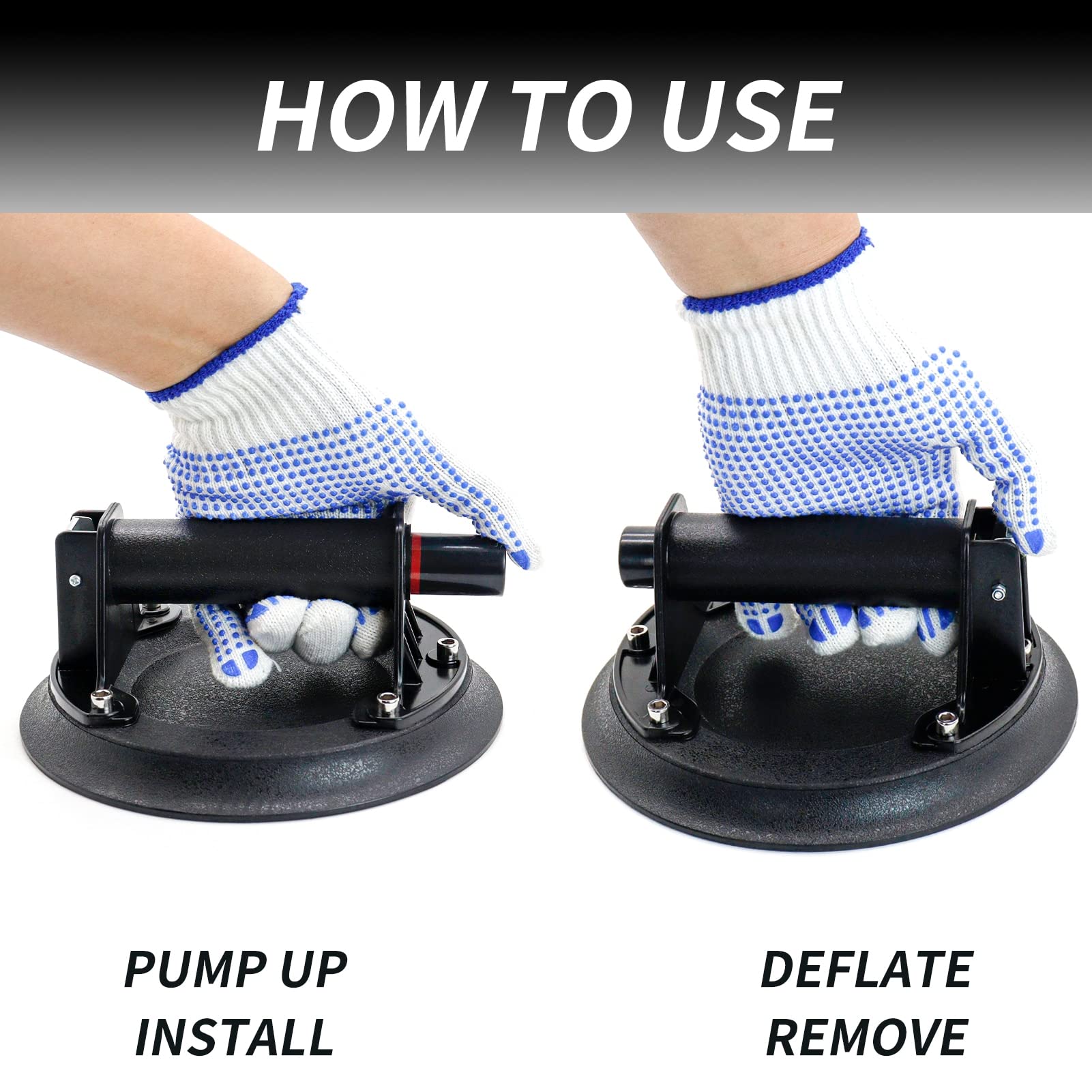 HOW TO USE

PUMP UP
INSTALL

DEFLATE
REMOVE