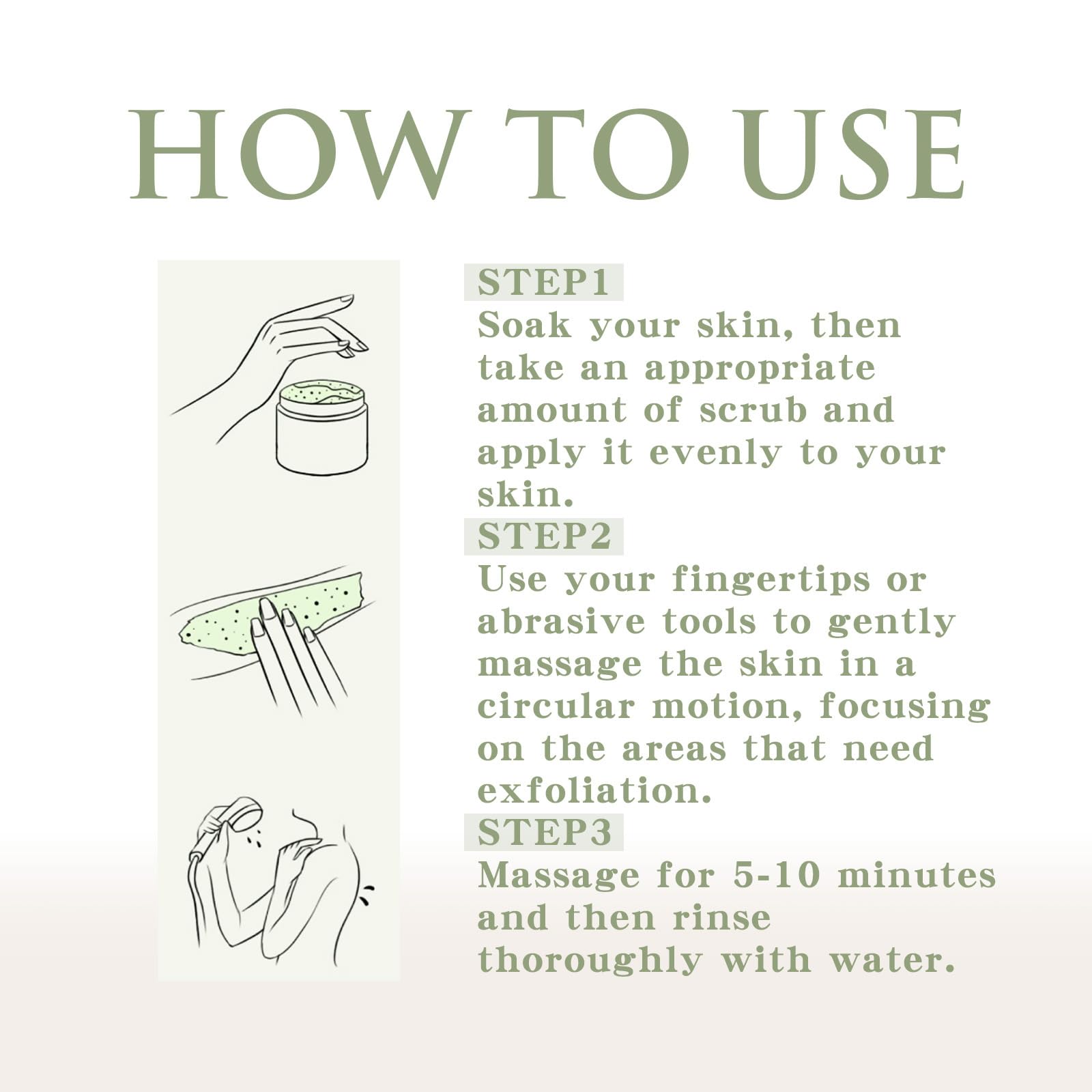 HOW TO USE

STEP1
Soak your skin, then take an appropriate amount of scrub and apply it evenly to your skin.

STEP2
Use your fingertips or abrasive tools to gently massage the skin in a circular motion, focusing on the areas that need exfoliation.

STEP3
Massage for 5-10 minutes and then rinse thoroughly with water.