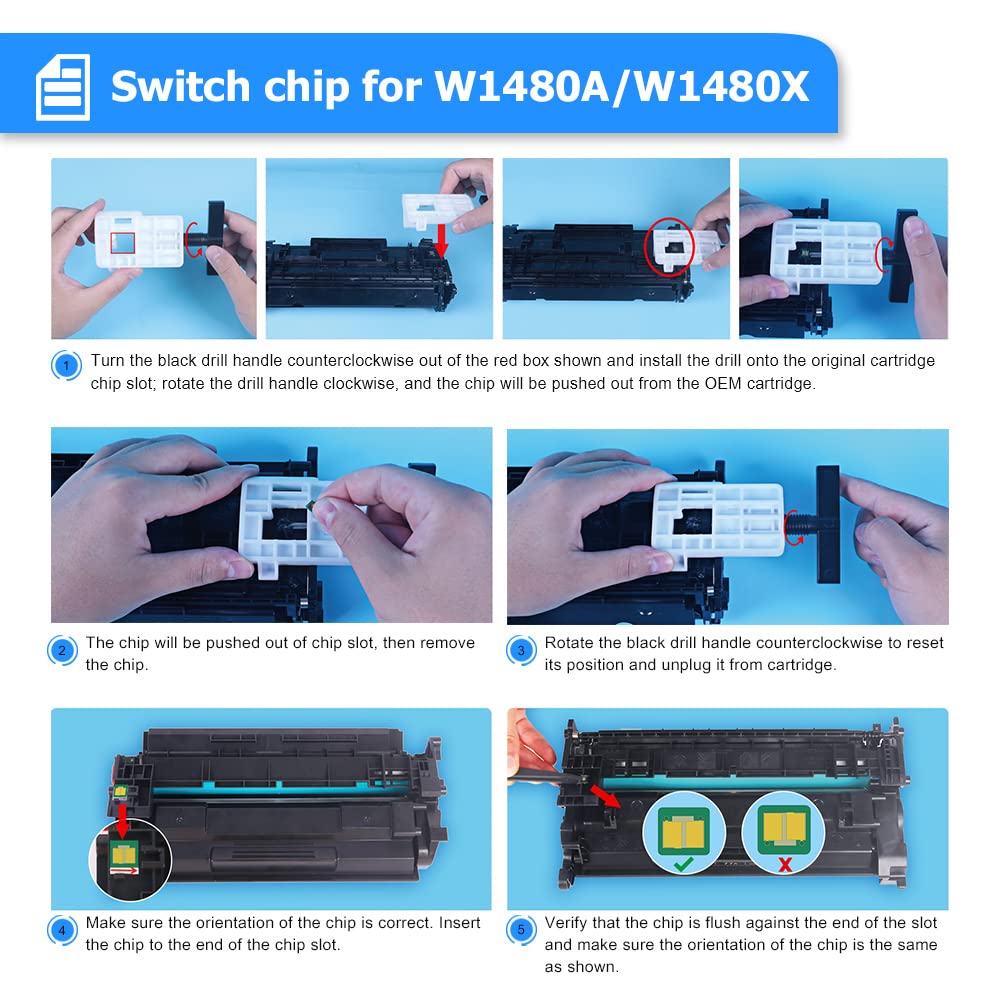 Switch chip for W1480A/W1480X

1 Turn the black drill handle counterclockwise out of the red box shown and install the drill onto the original cartridge chip slot; rotate the drill handle clockwise, and the chip will be pushed out from the OEM cartridge.

2 The chip will be pushed out of chip slot, then remove the chip.

3 Rotate the black drill handle counterclockwise to reset its position and unplug it from cartridge.

4 Make sure the orientation of the chip is correct. Insert the chip to the end of the chip slot.

5 Verify that the chip is flush against the end of the slot and make sure the orientation of the chip is the same as shown.