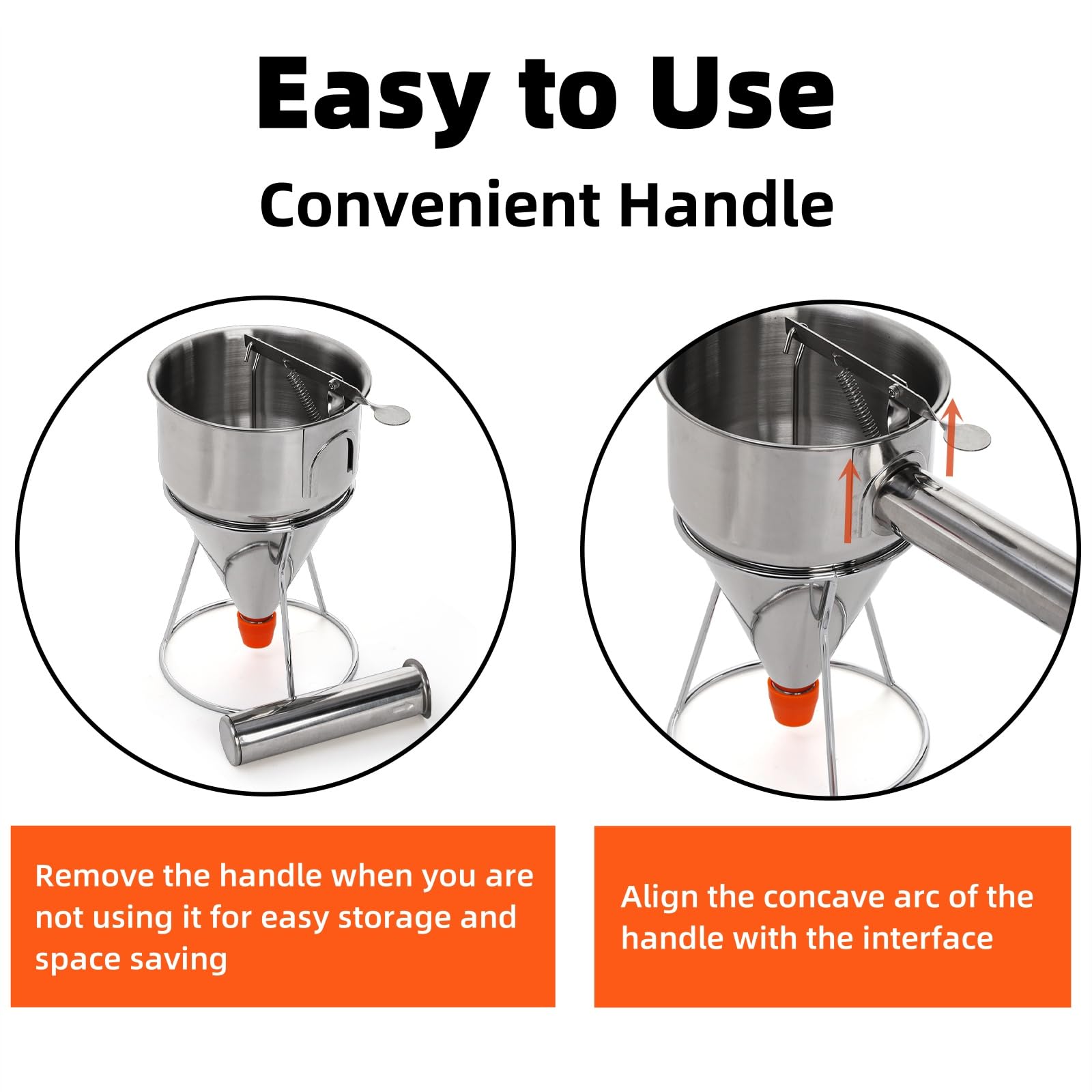 Easy to Use

Convenient Handle

Remove the handle when you are not using it for easy storage and space saving

Align the concave arc of the handle with the interface