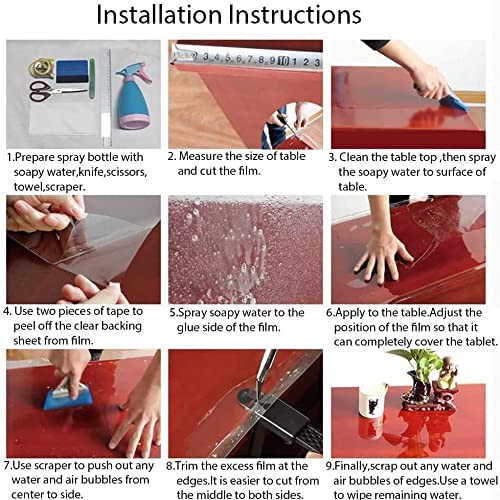 Installation Instructions

3 4 5 6 7 8 9 10 1 2 3

1.Prepare spray bottle with soapy water,knife,scissors, towel,scraper.

2. Measure the size of table and cut the film.

3. Clean the table top ,then spray the soapy water to surface of table.

4. Use two pieces of tape to peel off the clear backing sheet from film.

5.Spray soapy water to the glue side of the film.

6.Apply to the table.Adjust the position of the film so that it can completely cover the tablet.

7.Use scraper to push out any water and air bubbles from center to side.

8.Trim the excess film at the edges.It is easier to cut from the middle to both sides.

9.Finally,scrap out any water and air bubbles of edges.Use a towel to wipe remaining water.