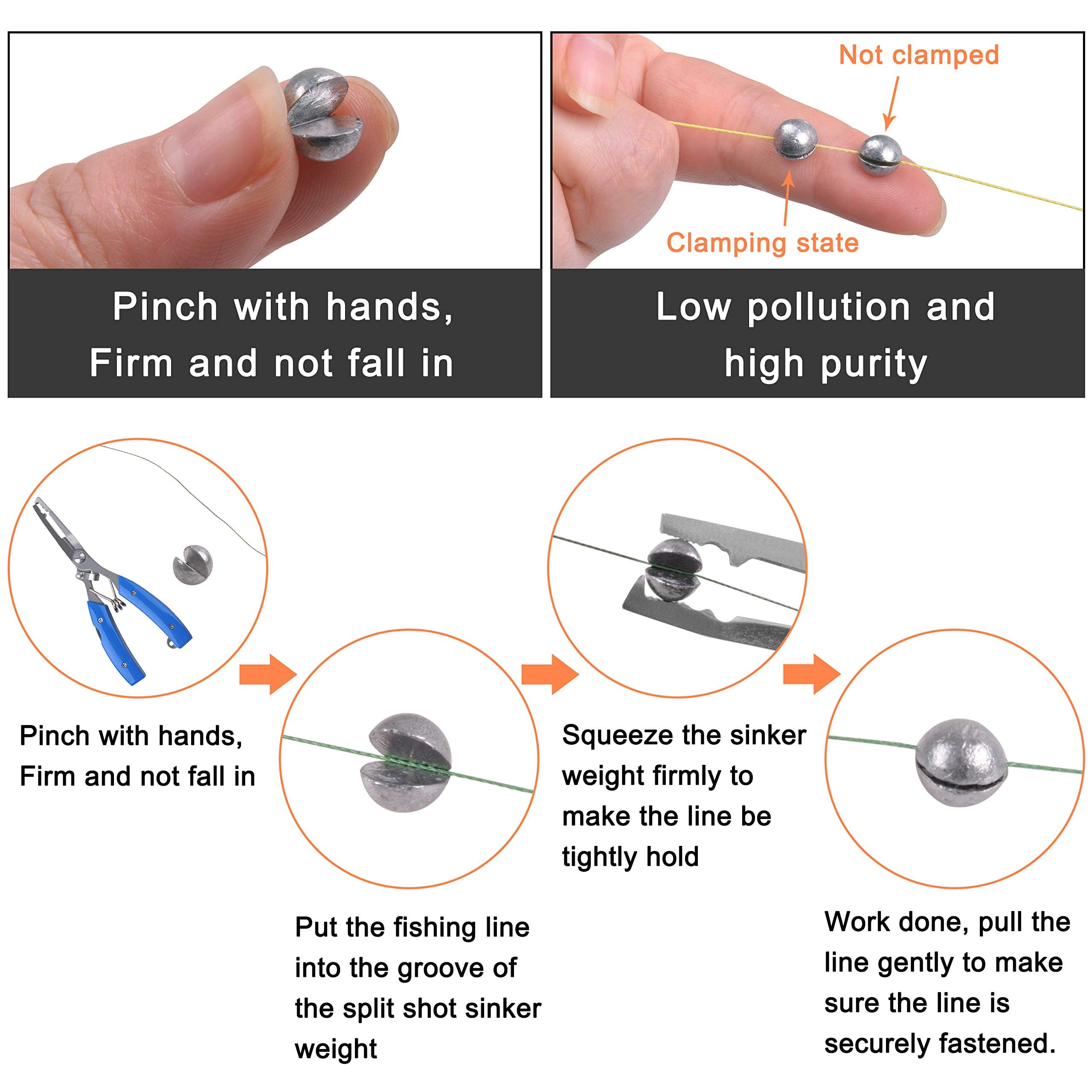 Pinch with hands, Firm and not fall in

Not clamped

Clamping state

Low pollution and high purity

Pinch with hands, Firm and not fall in

Put the fishing line into the groove of the split shot sinker weight

Squeeze the sinker weight firmly to make the line be tightly hold

Work done, pull the line gently to make sure the line is securely fastened.