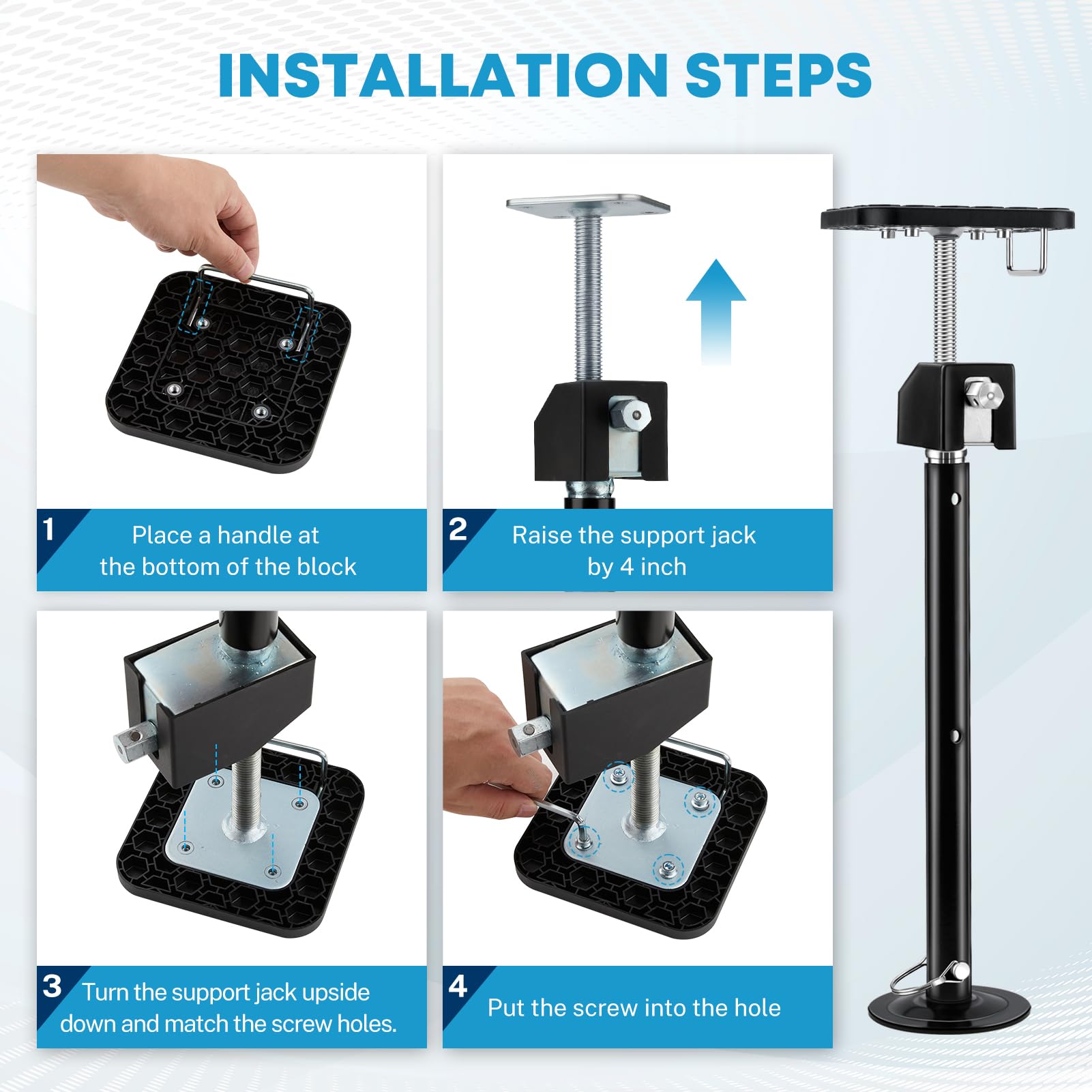 INSTALLATION STEPS

1 Place a handle at the bottom of the block

2 Raise the support jack by 4 inch

3 Turn the support jack upside down and match the screw holes.

4 Put the screw into the hole