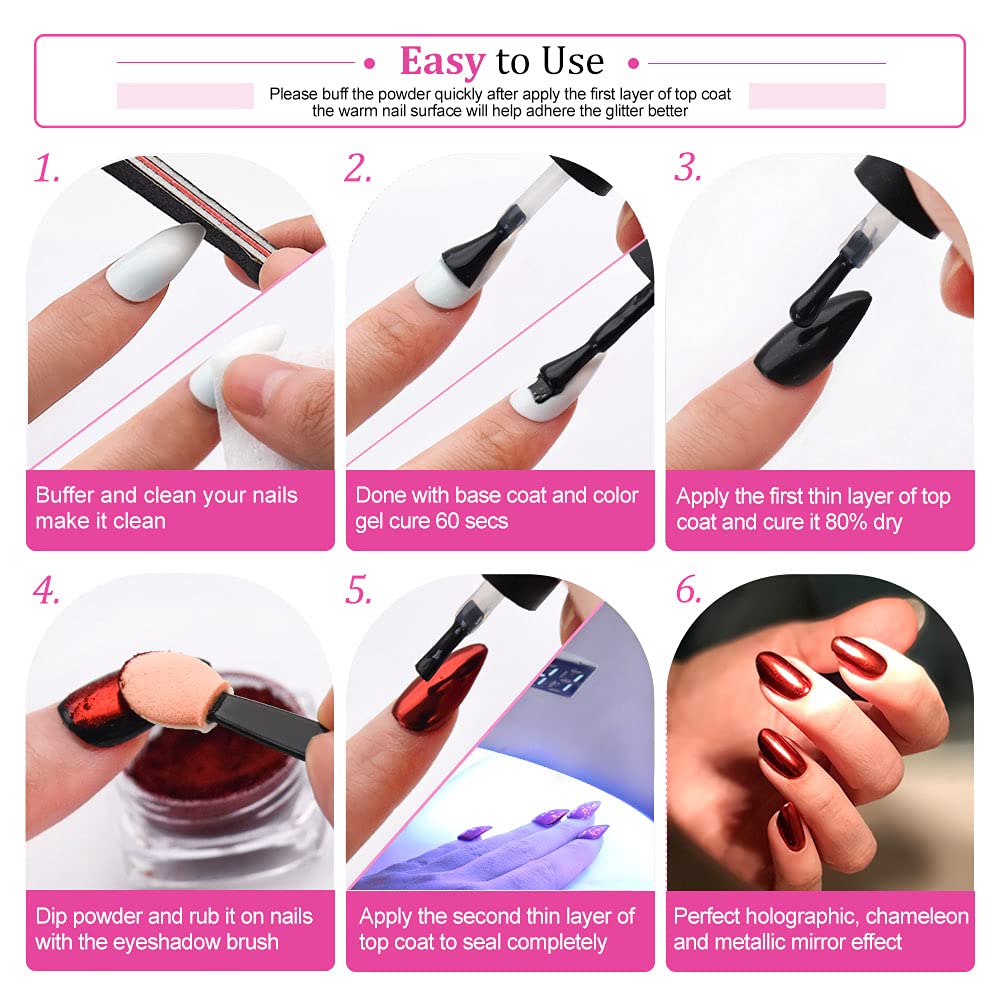 Easy to Use

Please buff the powder quickly after apply the first layer of top coat the warm nail surface will help adhere the glitter better

1.

Buffer and clean your nails make it clean

2.

Done with base coat and color gel cure 60 secs

3.

Apply the first thin layer of top coat and cure it 80% dry

4.

Dip powder and rub it on nails with the eyeshadow brush

5.

Apply the second thin layer of top coat to seal completely

6.

Perfect holographic, chameleon and metallic mirror effect