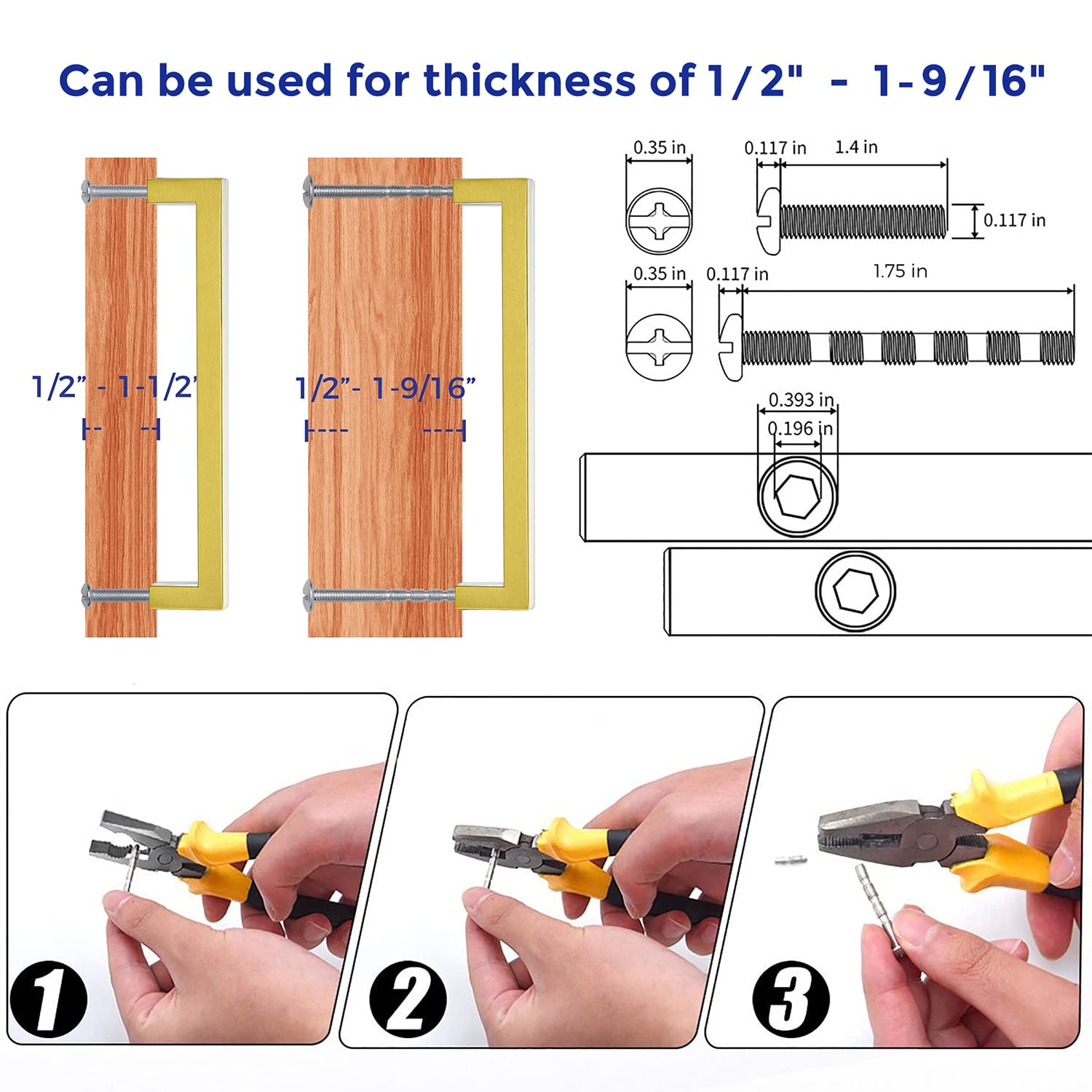 Can be used for thickness of 1/2" - 1-9/16"

1/2" - 1-1/2"

1/2"- 1-9/16"

0.35 in

0.117 in

1.4 in

0.117 in

0.35 in

0.117 in

1.75 in

0.393 in

0.196 in

1

2

3