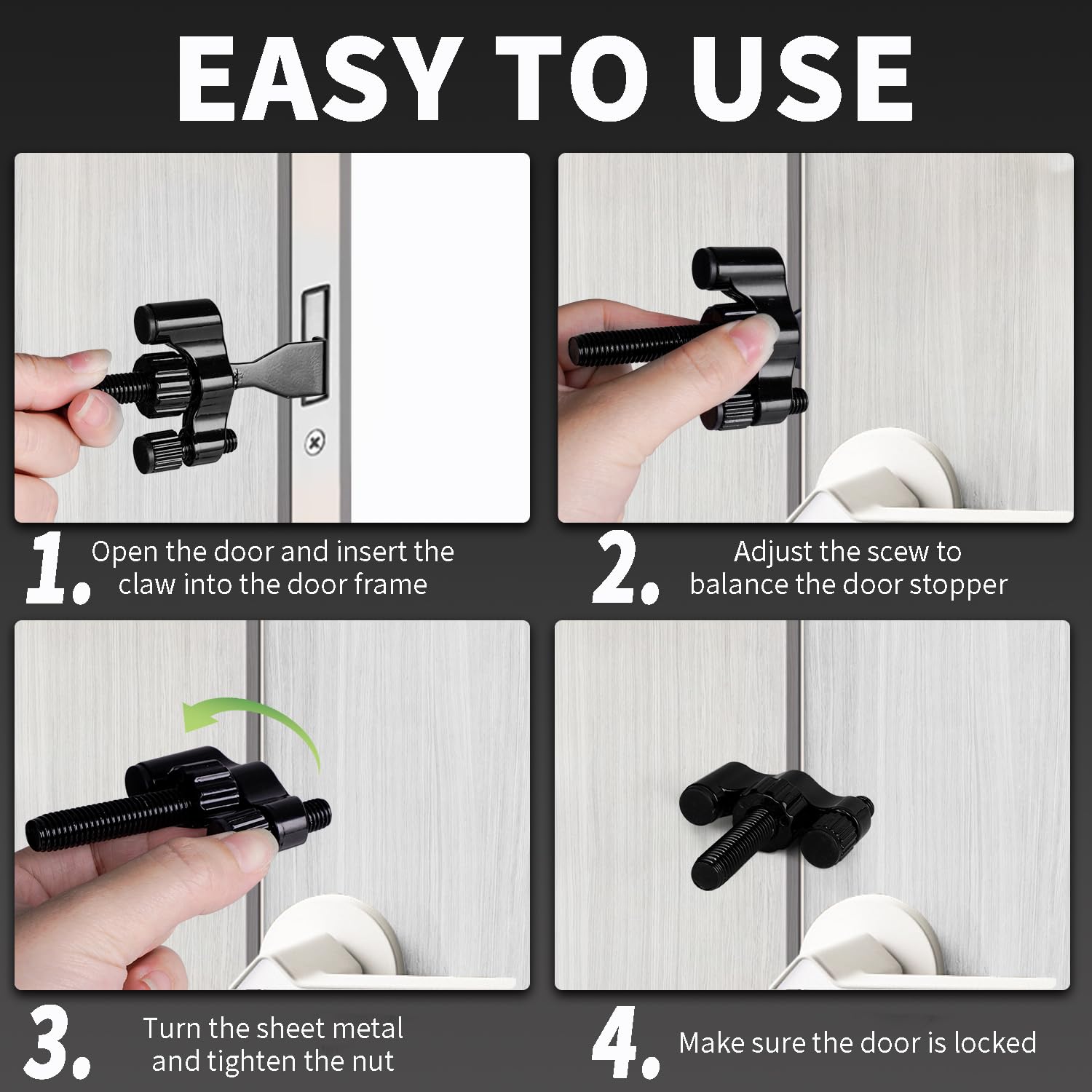 EASY TO USE

1. Open the door and insert the claw into the door frame

2. Adjust the scew to balance the door stopper

3. Turn the sheet metal and tighten the nut

4. Make sure the door is locked