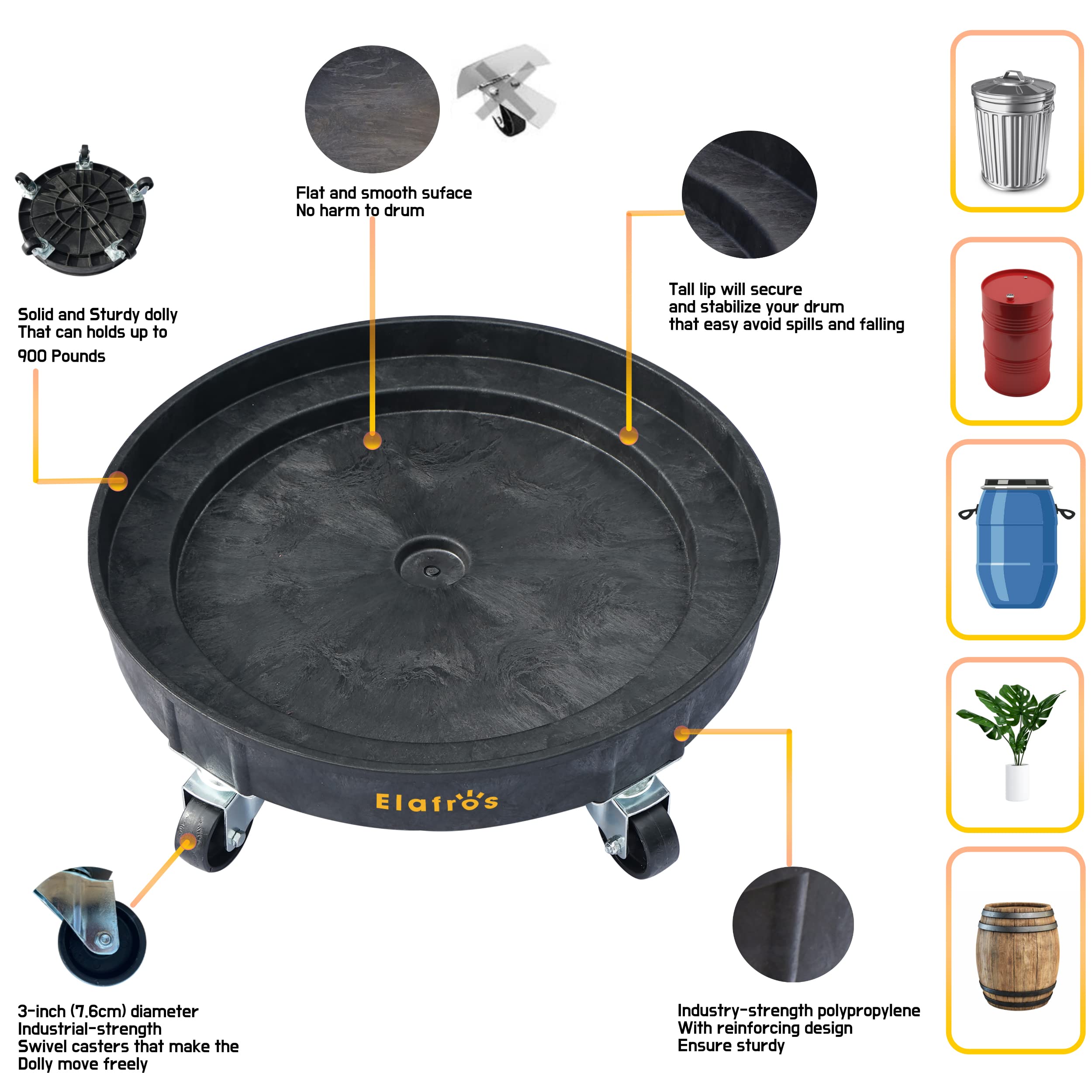 Flat and smooth suface
No harm to drum

Solid and Sturdy dolly
That can holds up to
900 Pounds

Tall lip will secure
and stabilize your drum
that easy avoid spills and falling

Elafros

3-inch (7.6cm) diameter
Industrial-strength
Swivel casters that make the
Dolly move freely

Industry-strength polypropylene
With reinforcing design
Ensure sturdy