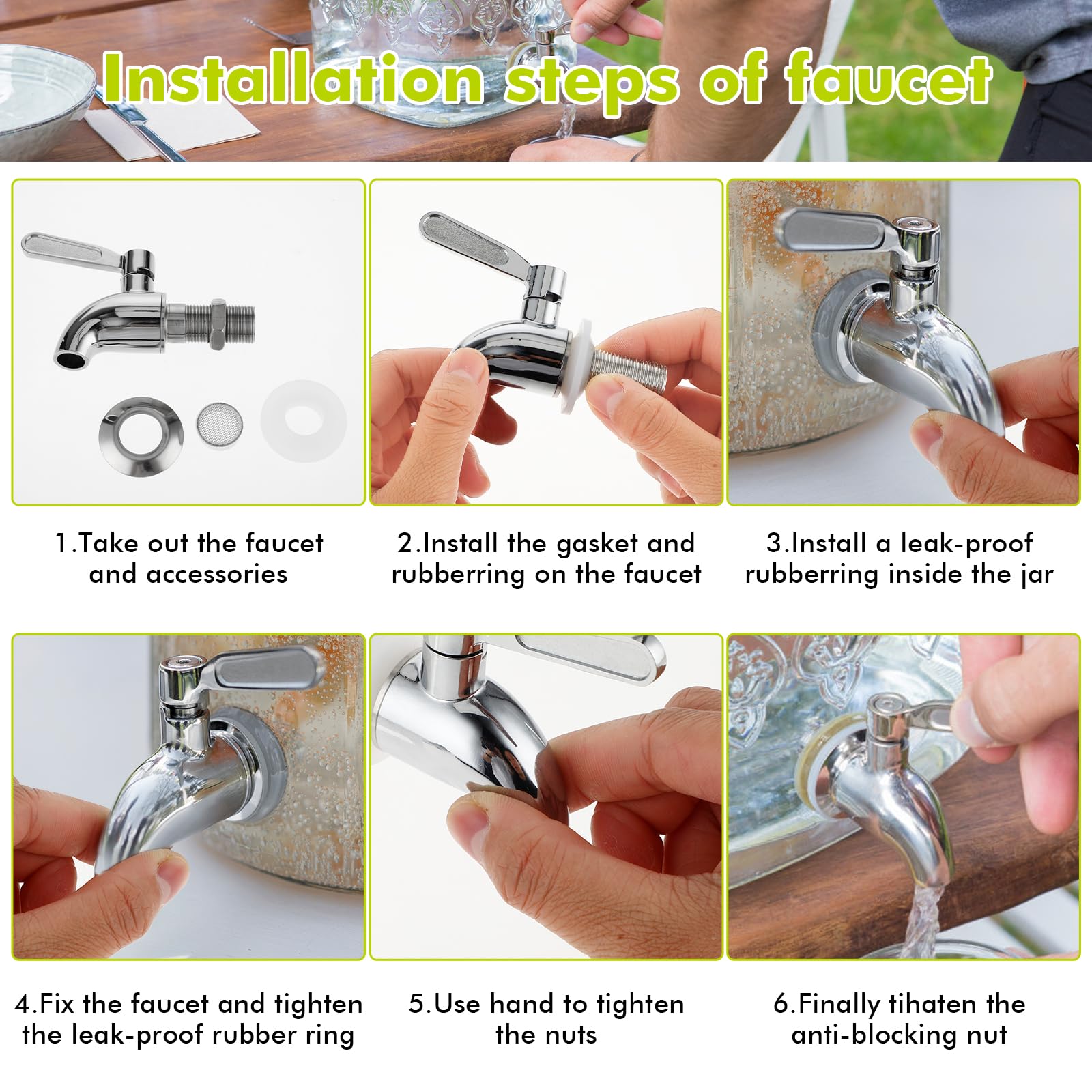 Installation steps of faucet

1.Take out the faucet and accessories

2.Install the gasket and rubberring on the faucet

3.Install a leak-proof rubberring inside the jar

4.Fix the faucet and tighten the leak-proof rubber ring

5.Use hand to tighten the nuts

6.Finally tihaten the anti-blocking nut