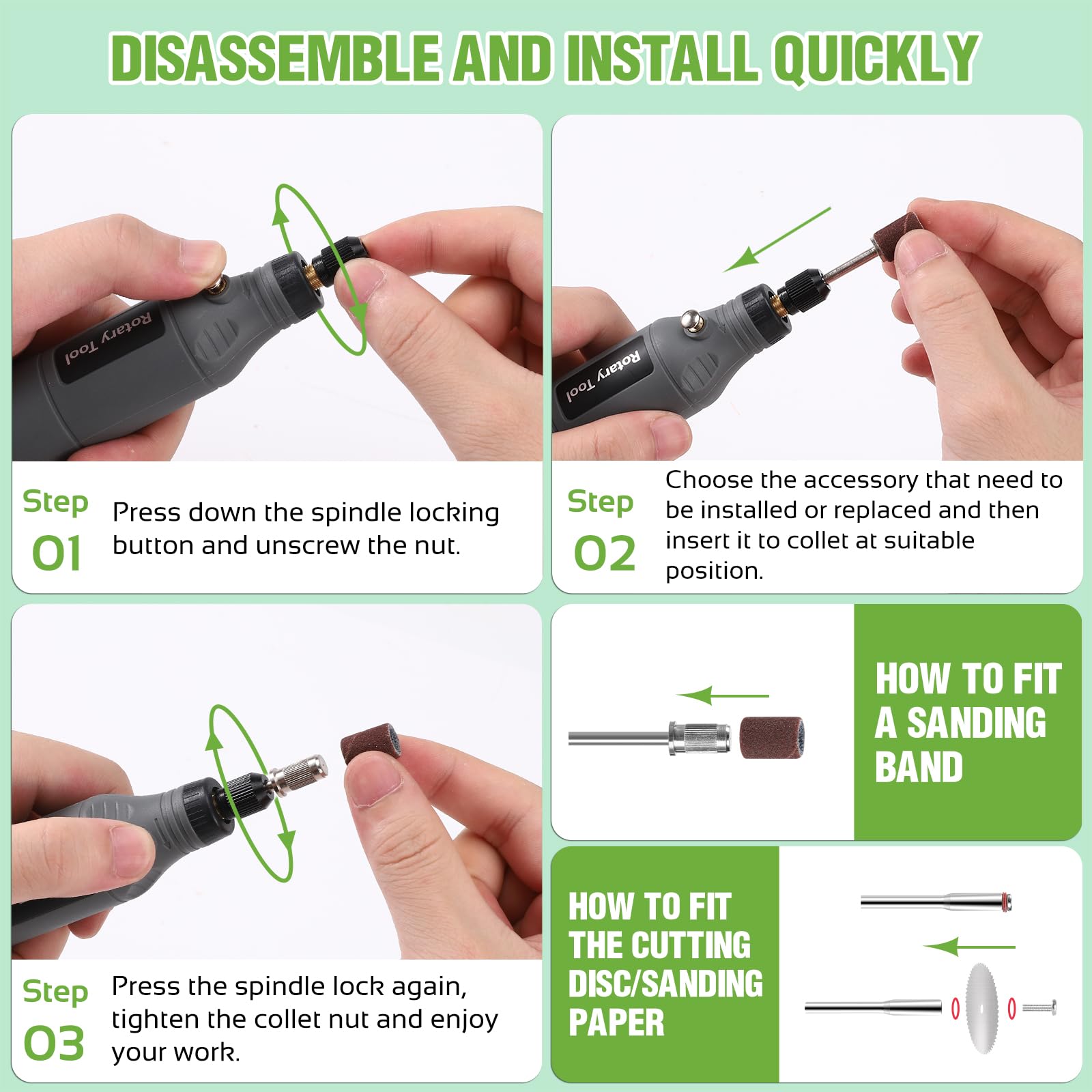 DISASSEMBLE AND INSTALL QUICKLY

Rotary Tool

Step 01 Press down the spindle locking button and unscrew the nut.

Rotary Tool

Step 02 Choose the accessory that need to be installed or replaced and then insert it to collet at suitable position.

Step 03 Press the spindle lock again, tighten the collet nut and enjoy your work.

HOW TO FIT A SANDING BAND

HOW TO FIT THE CUTTING DISC/SANDING PAPER