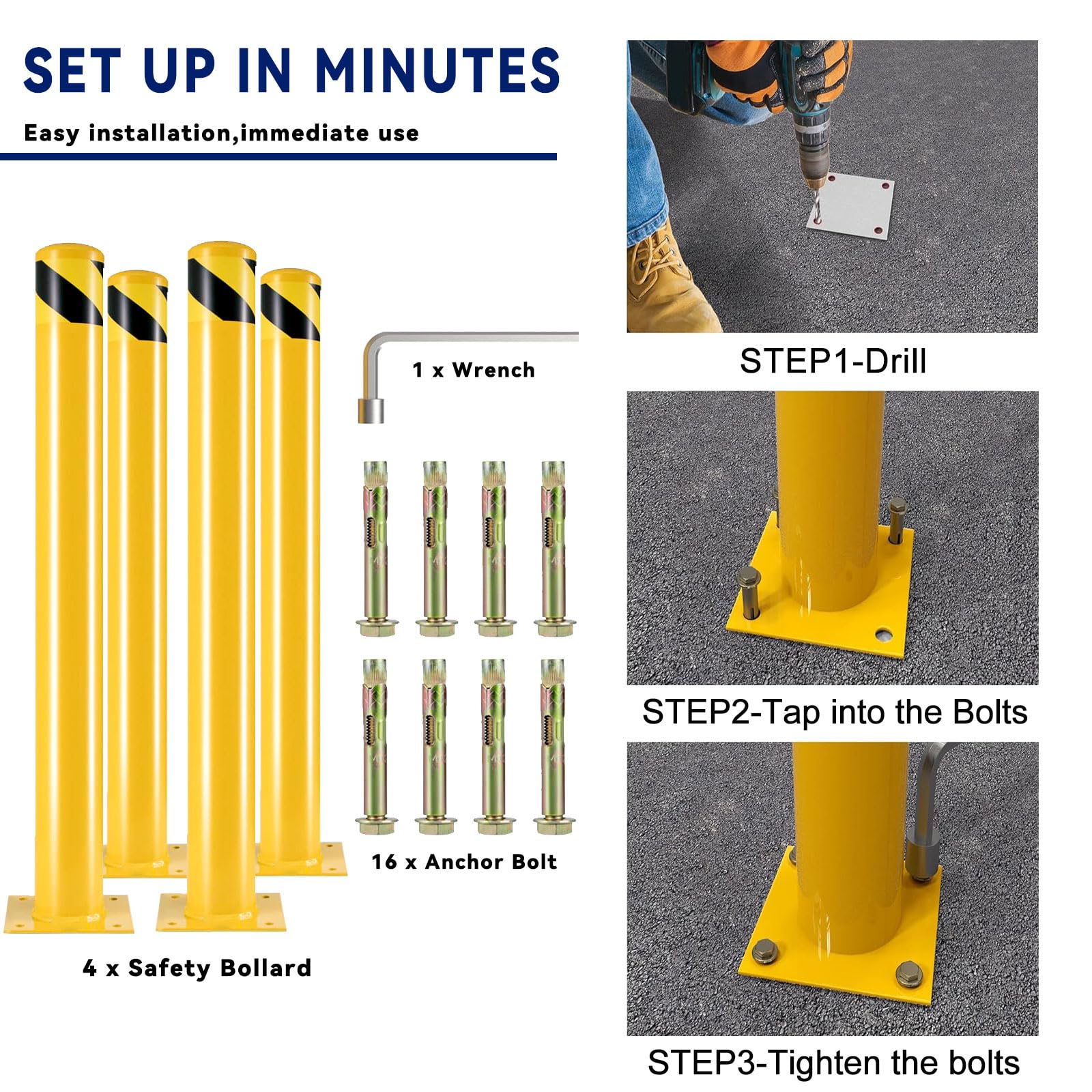 SET UP IN MINUTES

Easy installation,immediate use

1 x Wrench

16 x Anchor Bolt

4 x Safety Bollard

STEP1-Drill

STEP2-Tap into the Bolts

STEP3-Tighten the bolts