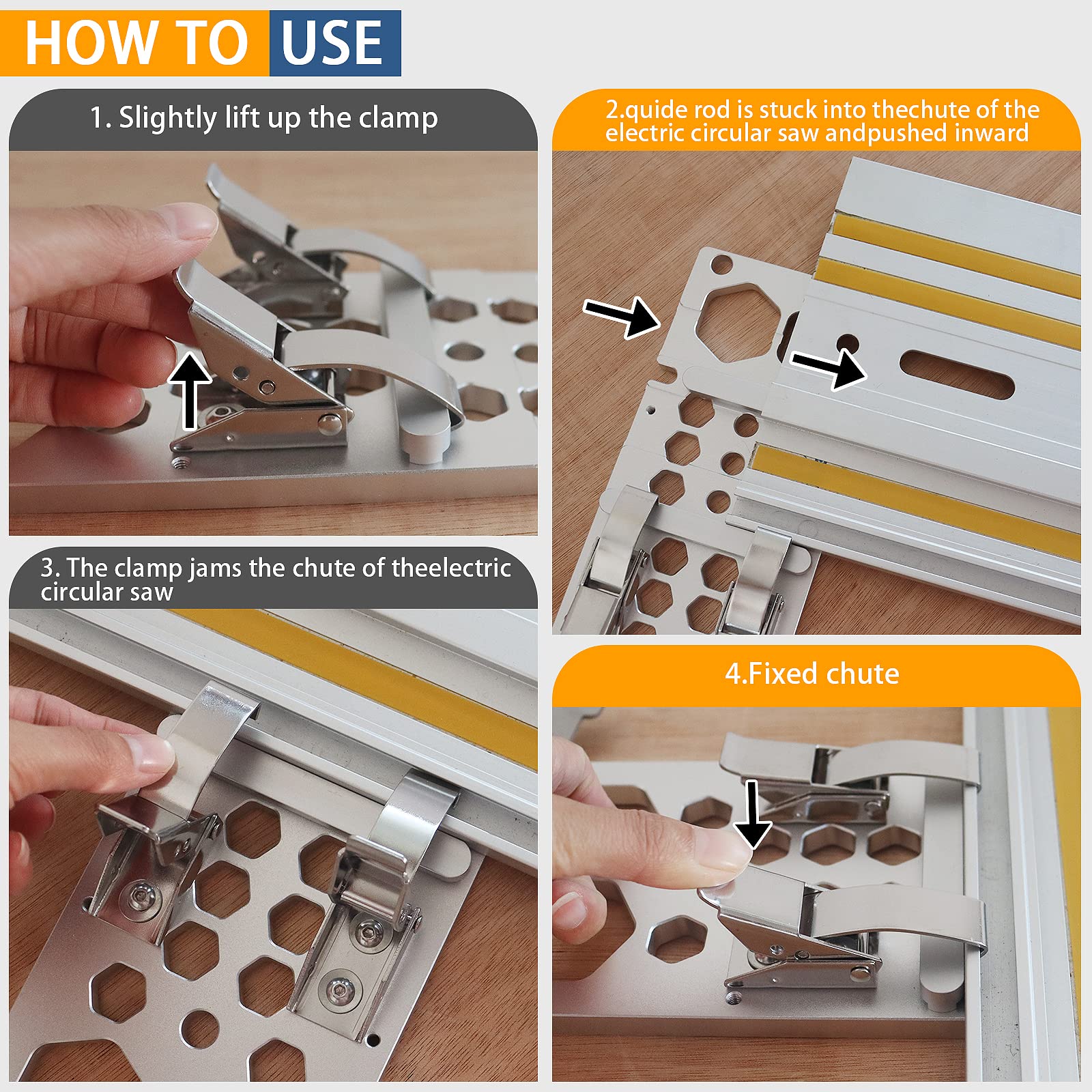 HOW TO USE

1. Slightly lift up the clamp

2.quide rod is stuck into thechute of the electric circular saw andpushed inward

3. The clamp jams the chute of theelectric circular saw

4.Fixed chute