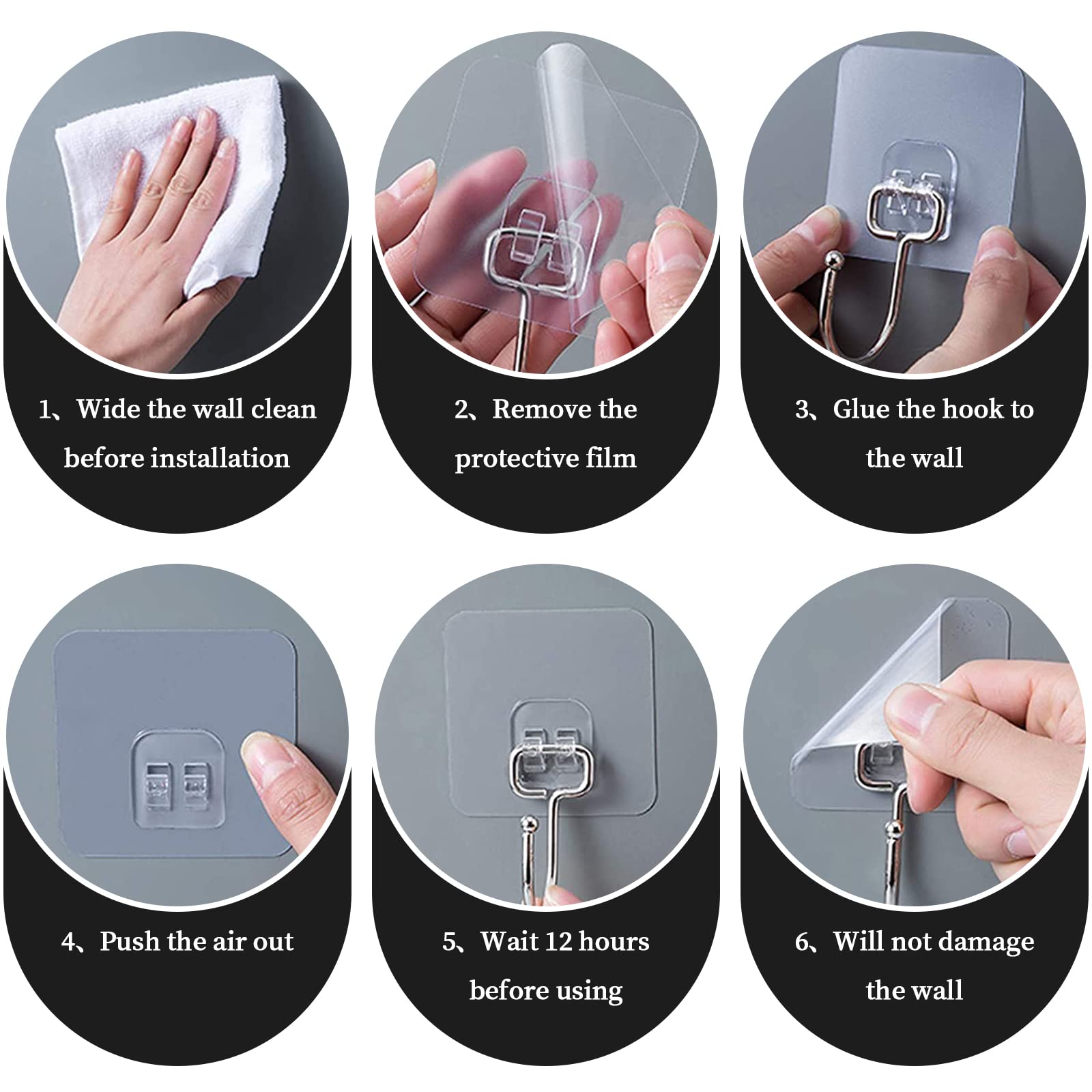 1、Wide the wall clean before installation

2、Remove the protective film

3、Glue the hook to the wall

4、Push the air out

5、Wait 12 hours before using

6、Will not damage the wall