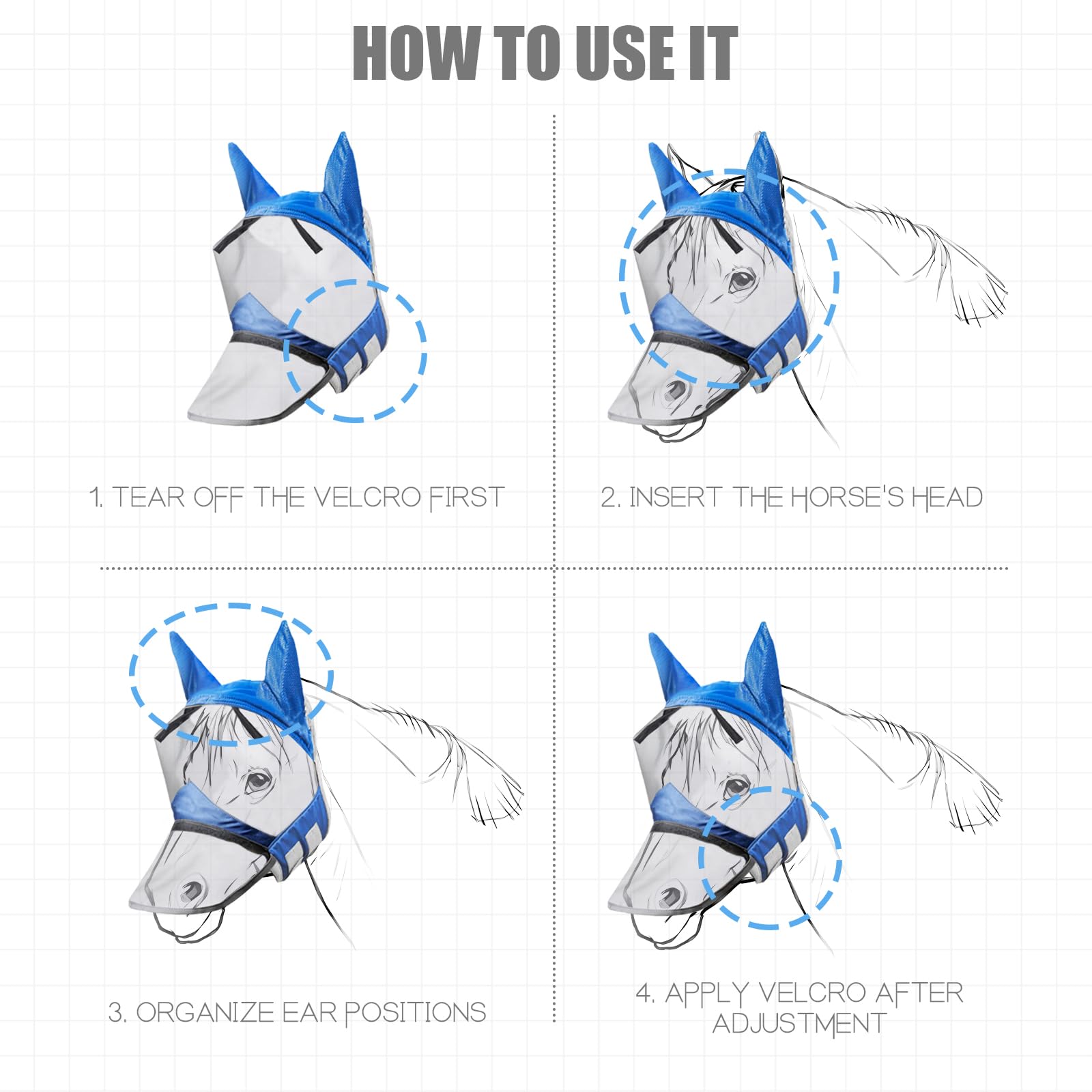 HOW TO USE IT

1. TEAR OFF THE VELCRO FIRST

2. INSERT THE HORSE'S HEAD

3. ORGANIZE EAR POSITIONS

4. APPLY VELCRO AFTER ADJUSTMENT