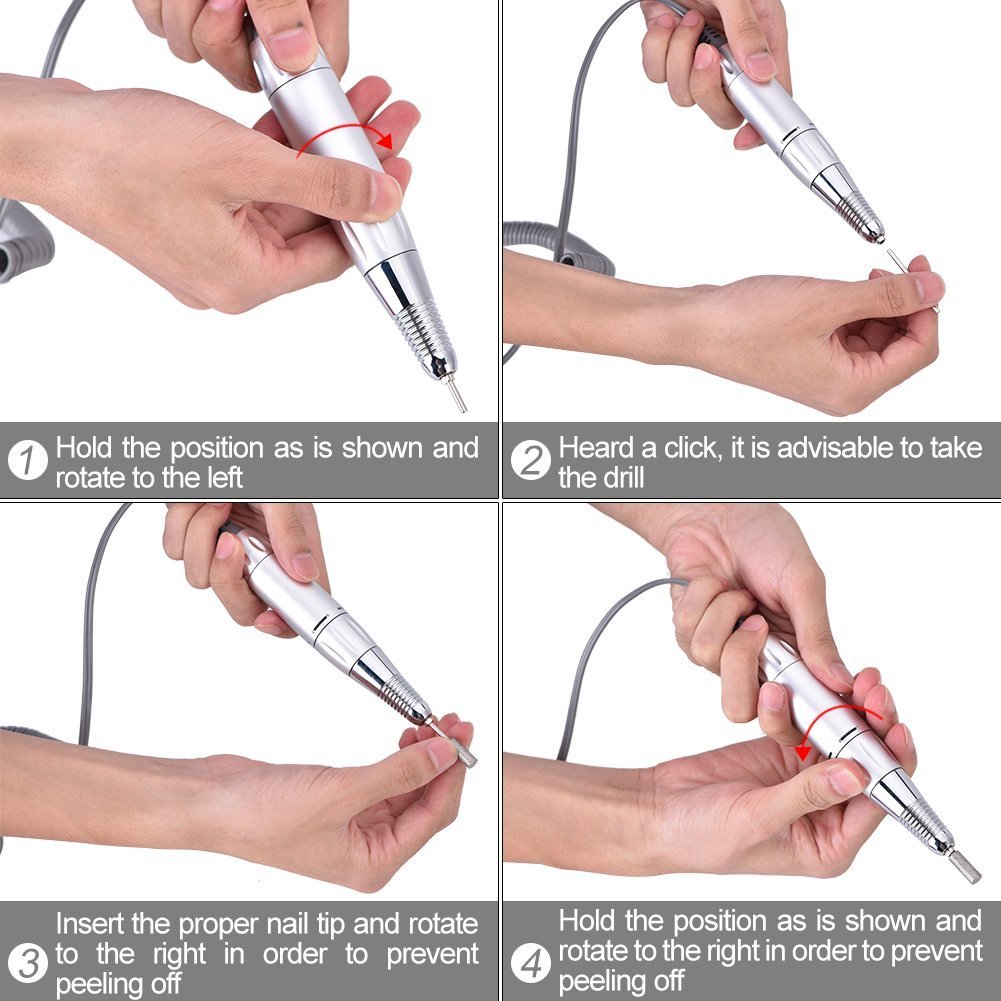 1 Hold the position as is shown and rotate to the left

2 Heard a click, it is advisable to take the drill

3 Insert the proper nail tip and rotate to the right in order to prevent peeling off

4 Hold the position as is shown and rotate to the right in order to prevent peeling off