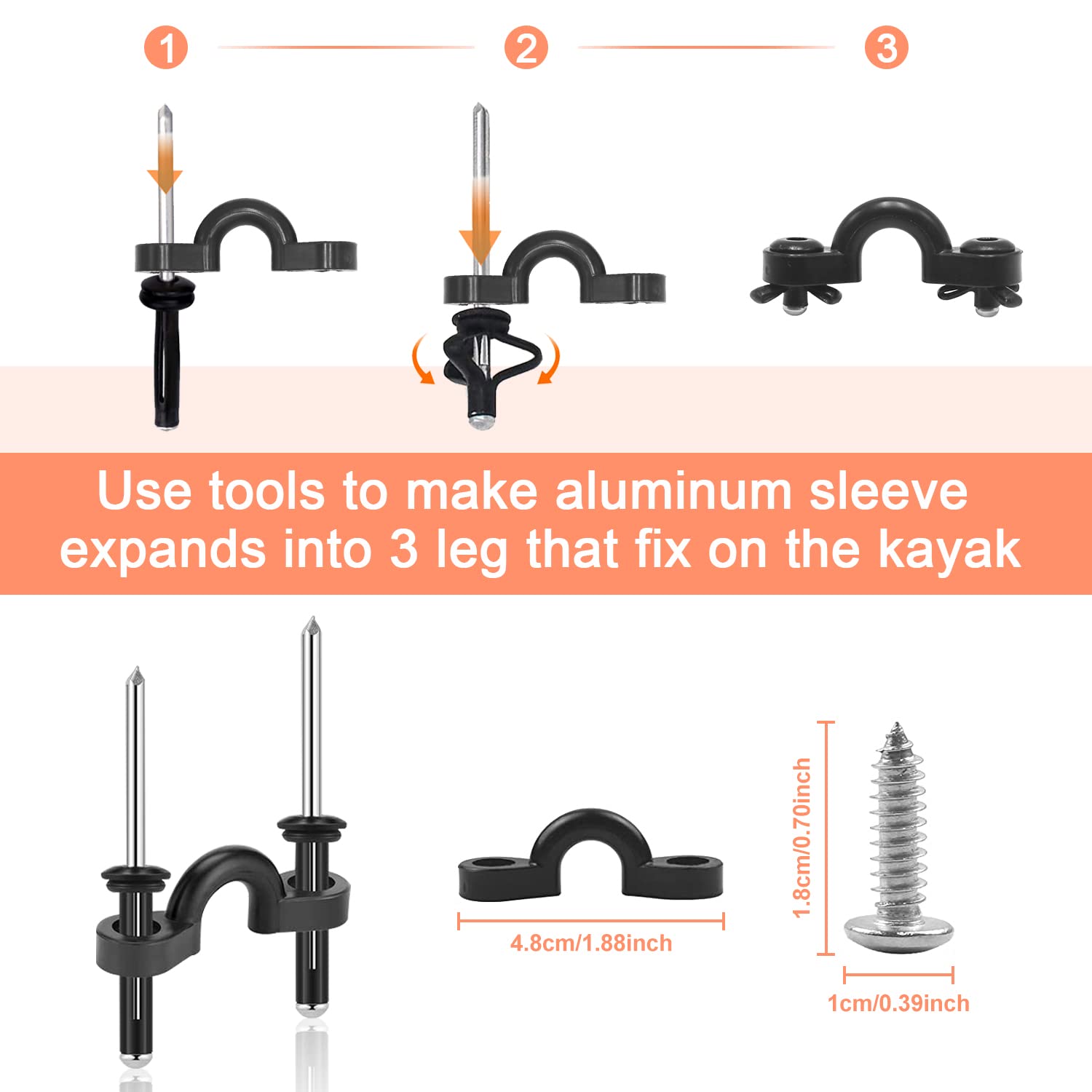 1

2

3

Use tools to make aluminum sleeve expands into 3 leg that fix on the kayak

4.8cm/1.88inch

1.8cm/0.70inch

1cm/0.39inch