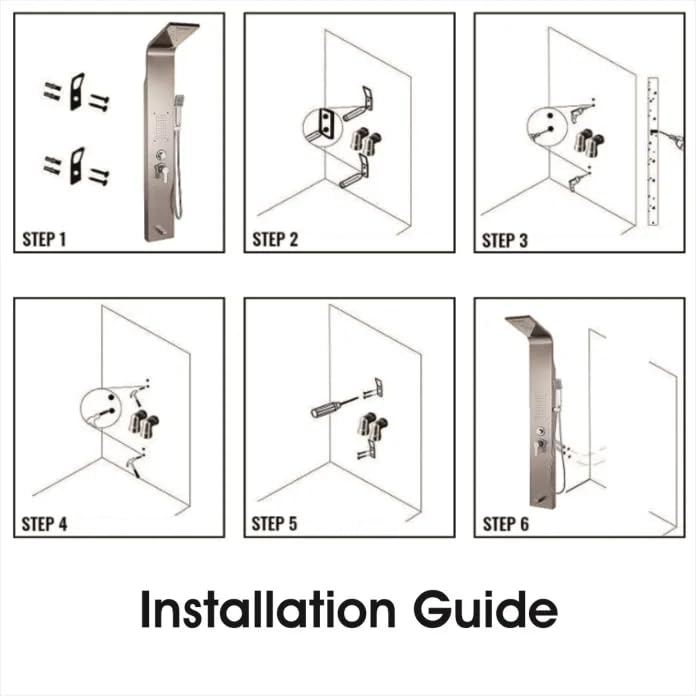 STEP 1

STEP 2

STEP 3

STEP 4

STEP 5

STEP 6

Installation Guide