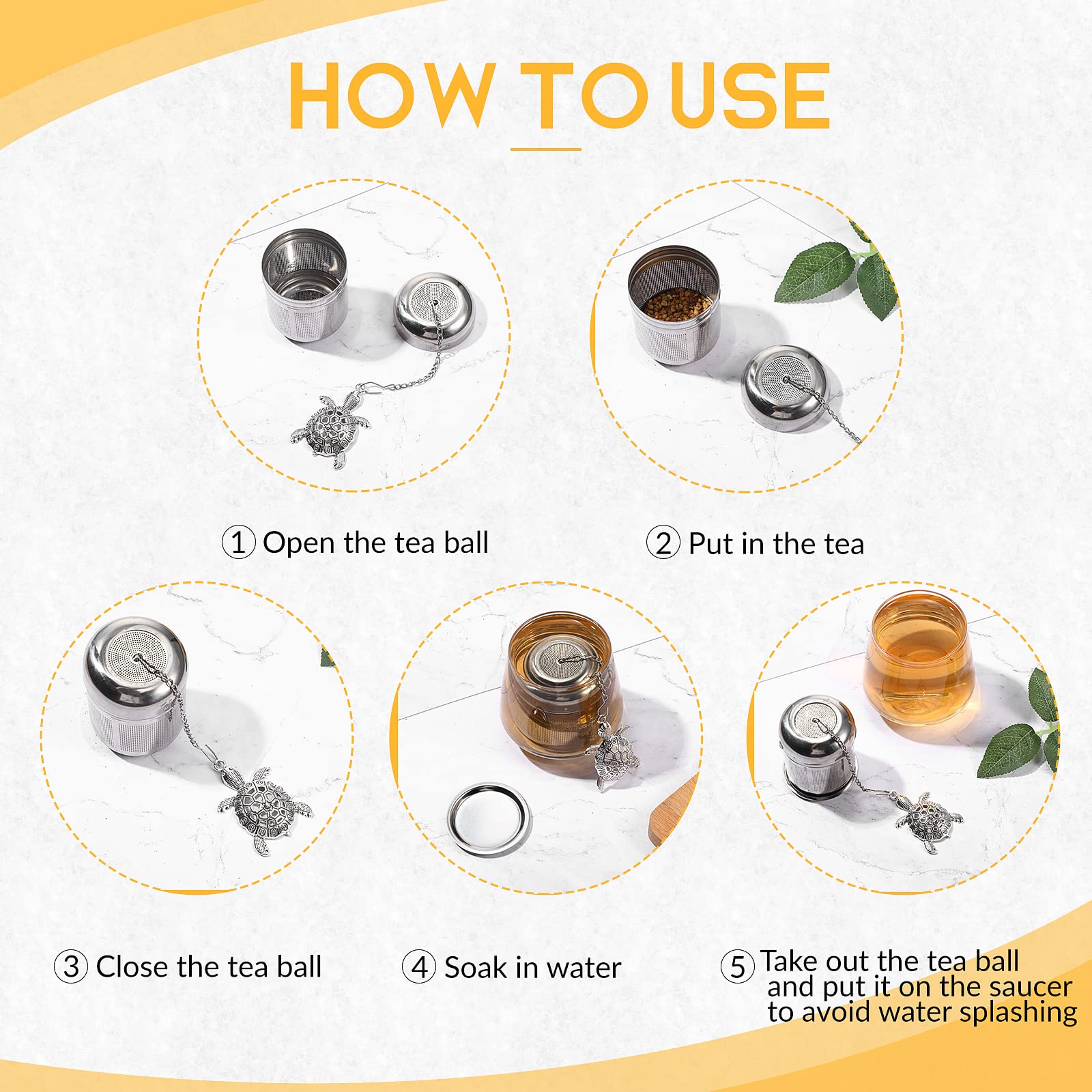 HOW TO USE

① Open the tea ball

② Put in the tea

③ Close the tea ball

④ Soak in water

⑤ Take out the tea ball and put it on the saucer to avoid water splashing