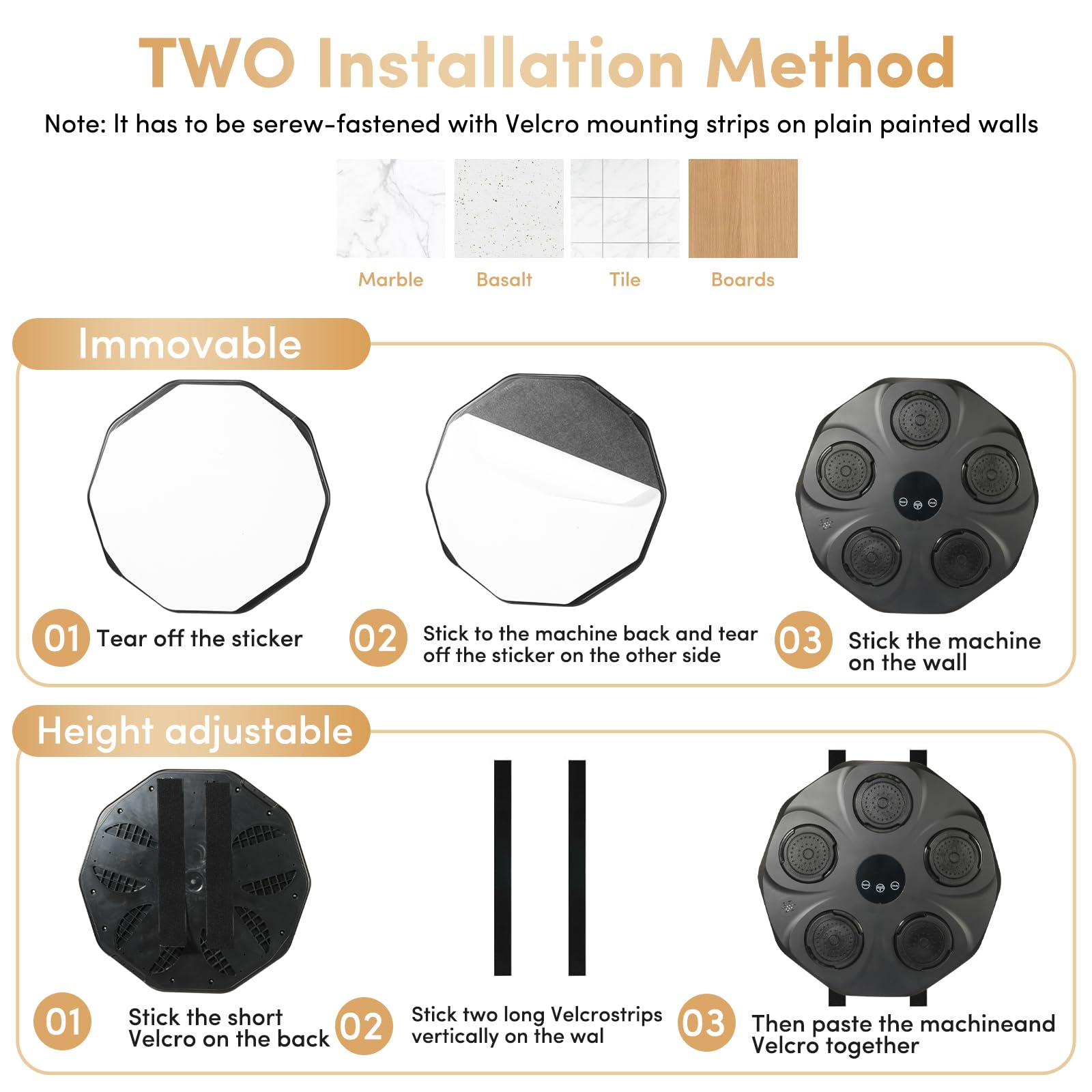 TWO Installation Method

Note: It has to be serew-fastened with Velcro mounting strips on plain painted walls

Marble
Basalt
Tile
Boards

Immovable

01 Tear off the sticker

02 Stick to the machine back and tear off the sticker on the other side

03 Stick the machine on the wall

Height adjustable

01 Stick the short Velcro on the back

02 Stick two long Velcrostrips vertically on the wal

03 Then paste the machineand Velcro together