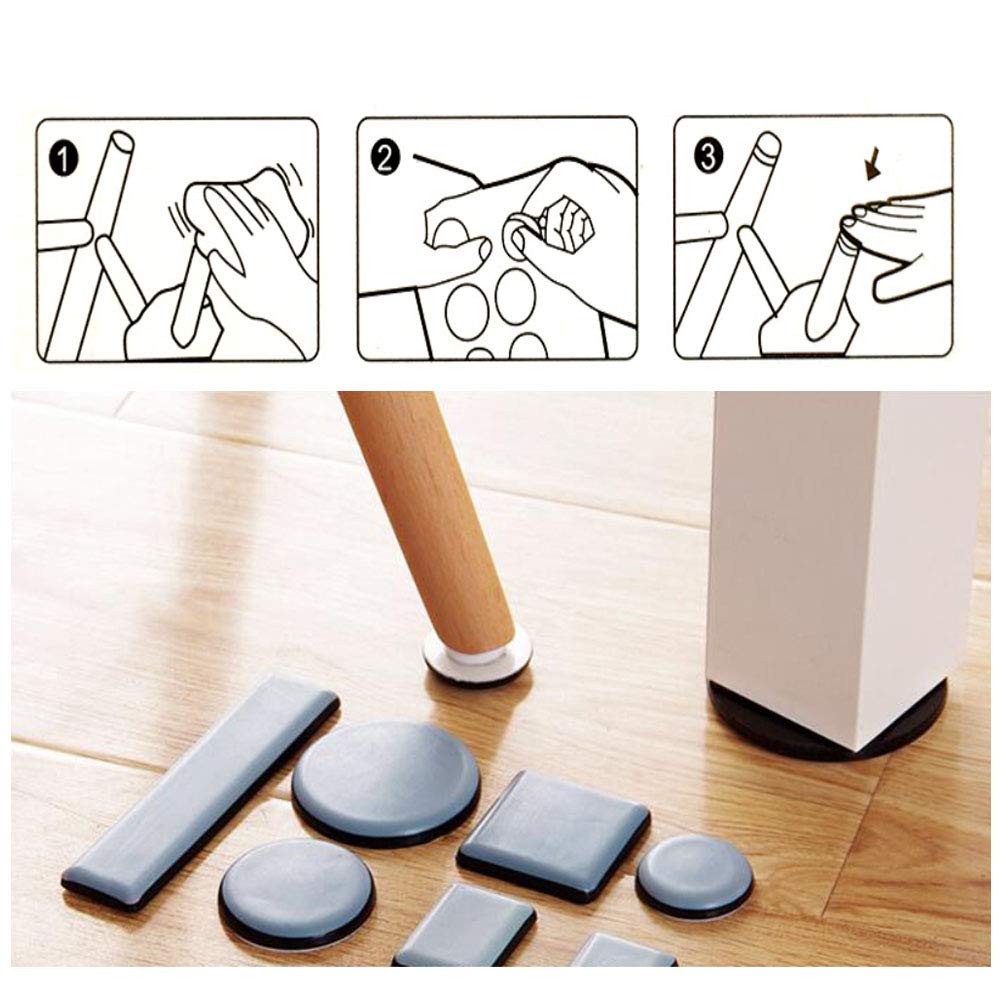 1

2

3